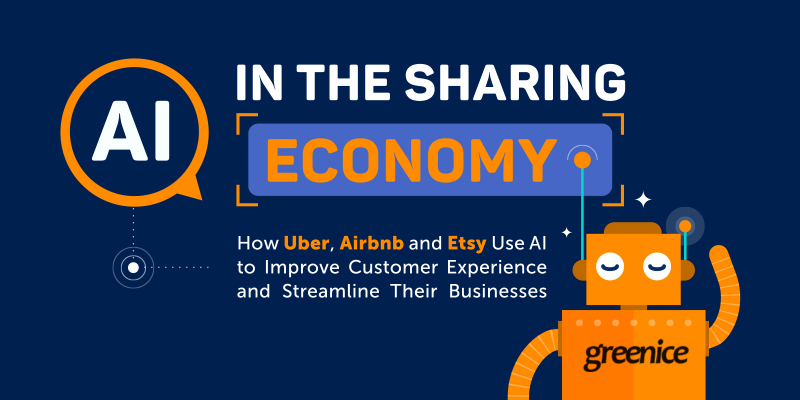 AI

IN THE SHARING
ECONOMY

How Uber, Airbnb and Etsy Use AI to Improve Customer Experience and Streamline Their Businesses

greenice