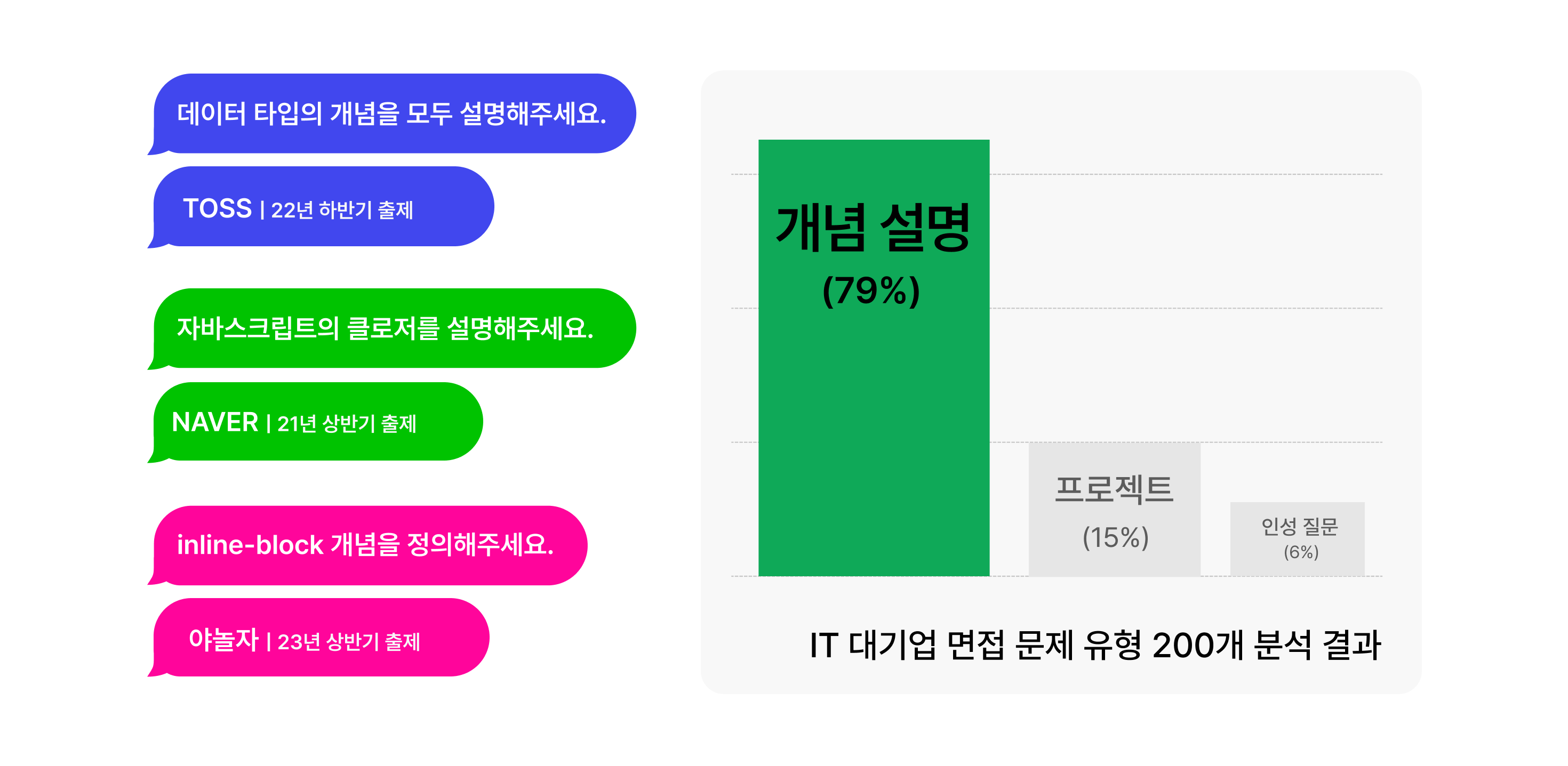 데이터 타입의 개념을 모두 설명해주세요.

TOSS | 22년 하반기 출제

자바스크립트의 클로저를 설명해주세요.

NAVER | 21년 상반기 출제

inline-block 개념을 정의해주세요.

야놀자 | 23년 상반기 출제

개념 설명
(79%)

프로젝트
(15%)

인성 질문
(6%)

IT 대기업 면접 문제 유형 200개 분석 결과