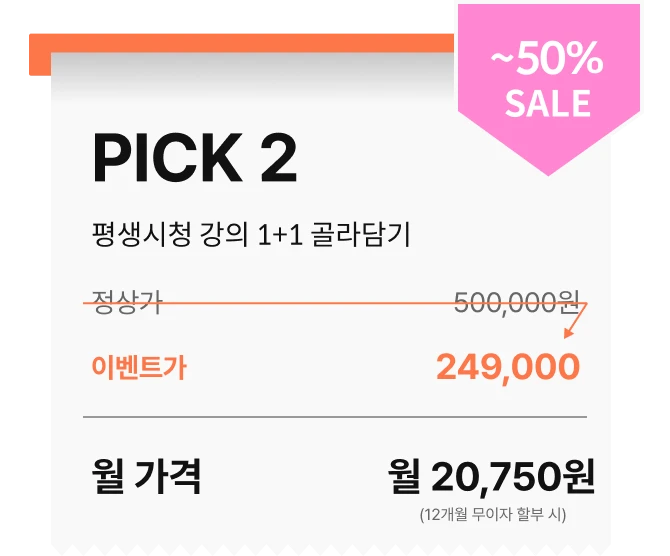 ~50%
SALE

PICK 2

평생시청 강의 1+1 골라담기

정상가 500,000원

이벤트가 249,000

월 가격 월 20,750원
(12개월 무이자 할부 시)