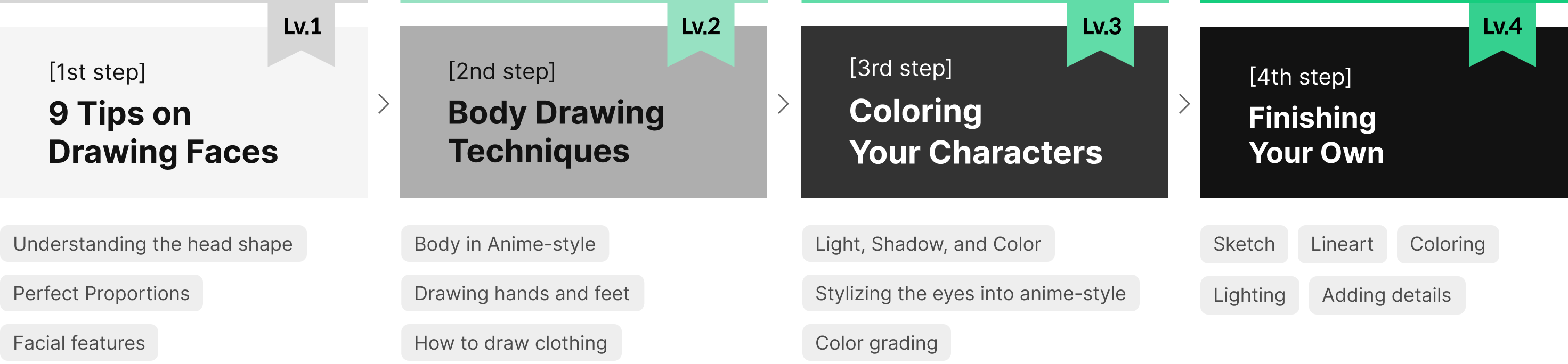 Lv.1

[1st step]
9 Tips on Drawing Faces

Understanding the head shape

Perfect Proportions

Facial features

Lv.2

[2nd step]
Body Drawing Techniques

Body in Anime-style

Drawing hands and feet

How to draw clothing

Lv.3

[3rd step]
Coloring Your Characters

Light, Shadow, and Color

Stylizing the eyes into anime-style

Color grading

Lv.4

[4th step]
Finishing Your Own

Sketch

Lineart

Coloring

Lighting

Adding details