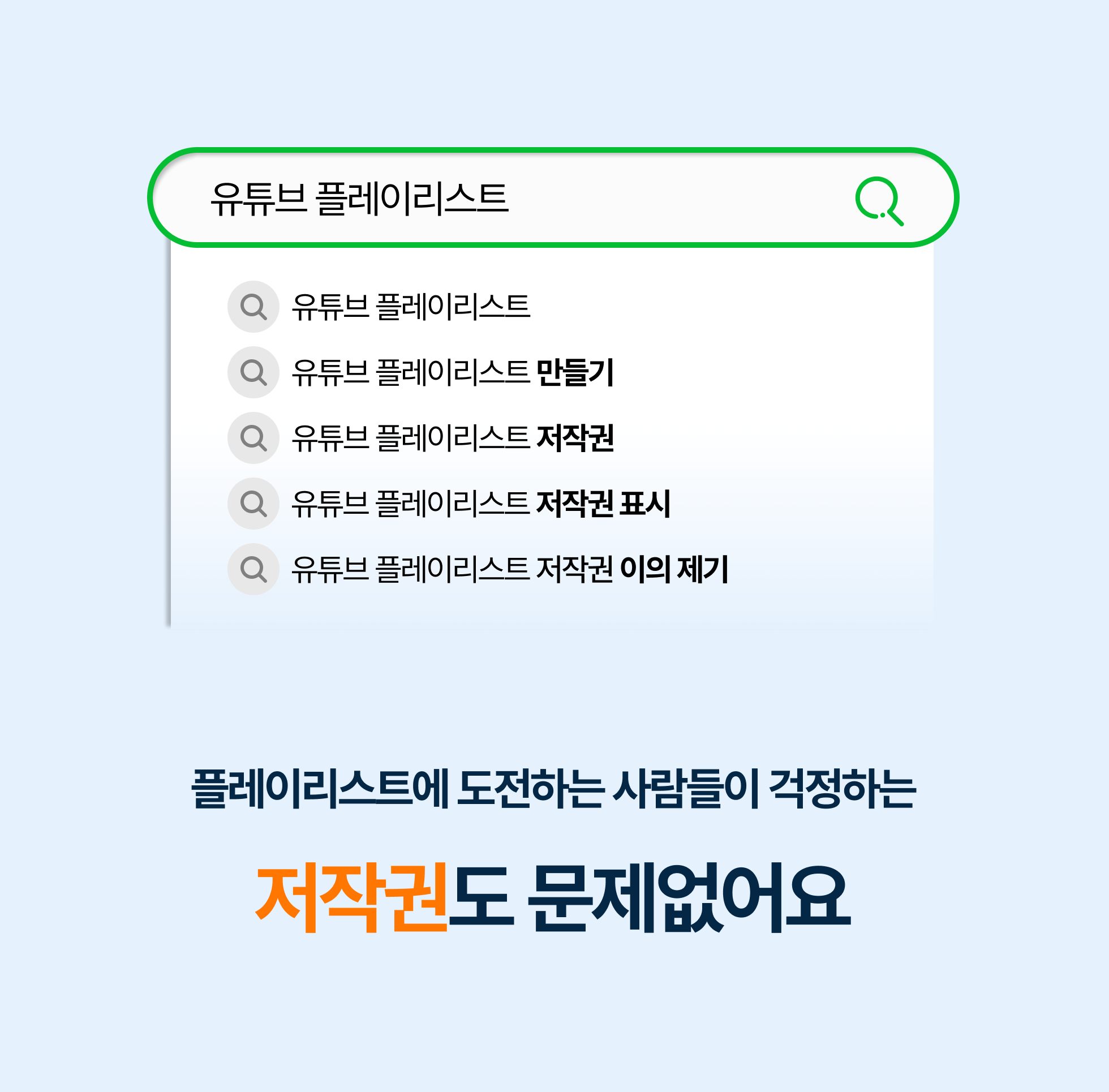 유튜브 플레이리스트

유튜브 플레이리스트

유튜브 플레이리스트 만들기

유튜브 플레이리스트 저작권

유튜브 플레이리스트 저작권 표시

유튜브 플레이리스트 저작권 이의 제기

플레이리스트에 도전하는 사람들이 걱정하는

저작권도 문제없어요