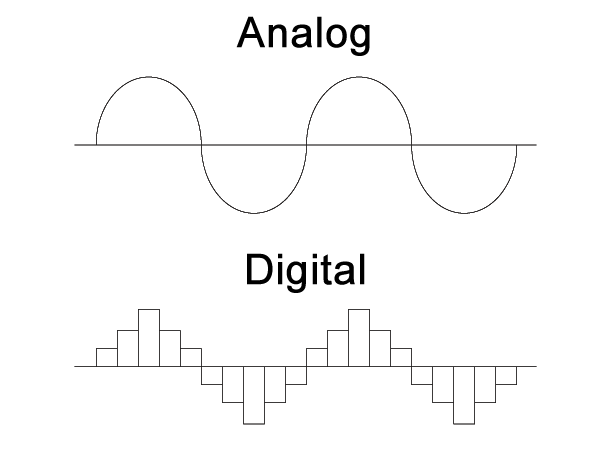 Analog

Digital