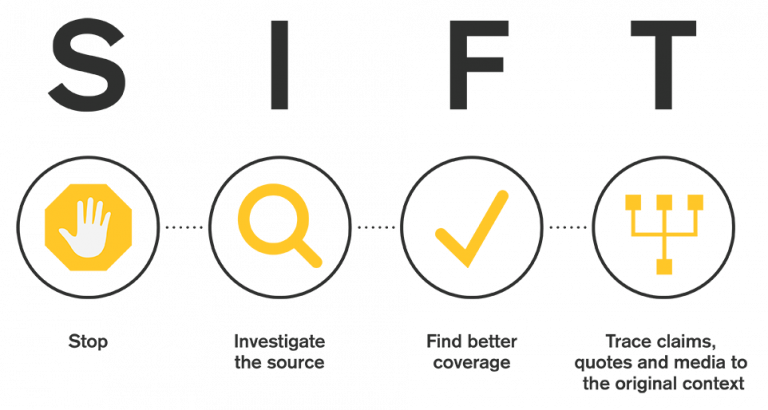 S I F T

Stop

Investigate the source

Find better coverage

Trace claims, quotes and media to the original context