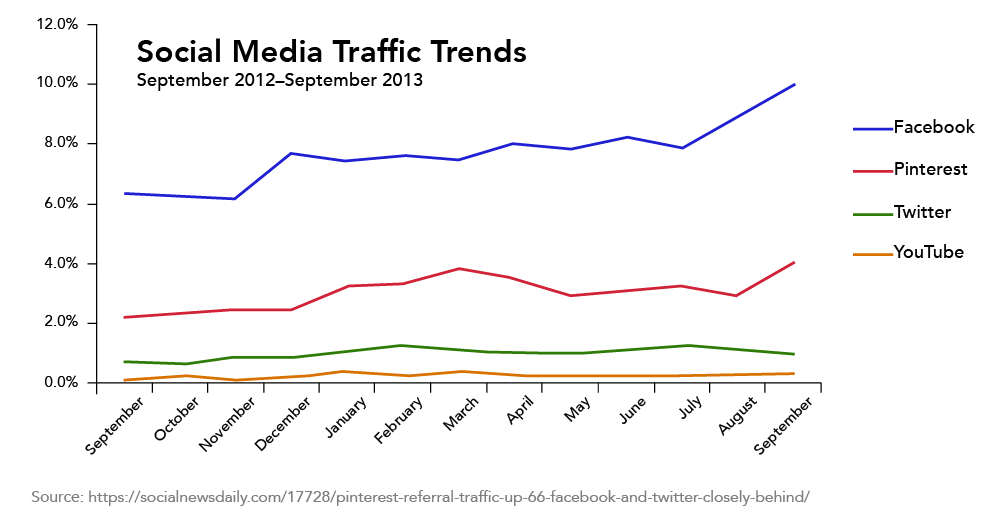 Social Media Traffic Trends
September 2012–September 2013

12.0%
10.0%
8.0%
6.0%
4.0%
2.0%
0.0%

September
October
November
December
January
February
March
April
May
June
July
August
September

Facebook
Pinterest
Twitter
YouTube

Source: https://socialnewsdaily.com/17728/pinterest-referral-traffic-up-66-facebook-and-twitter-closely-behind/