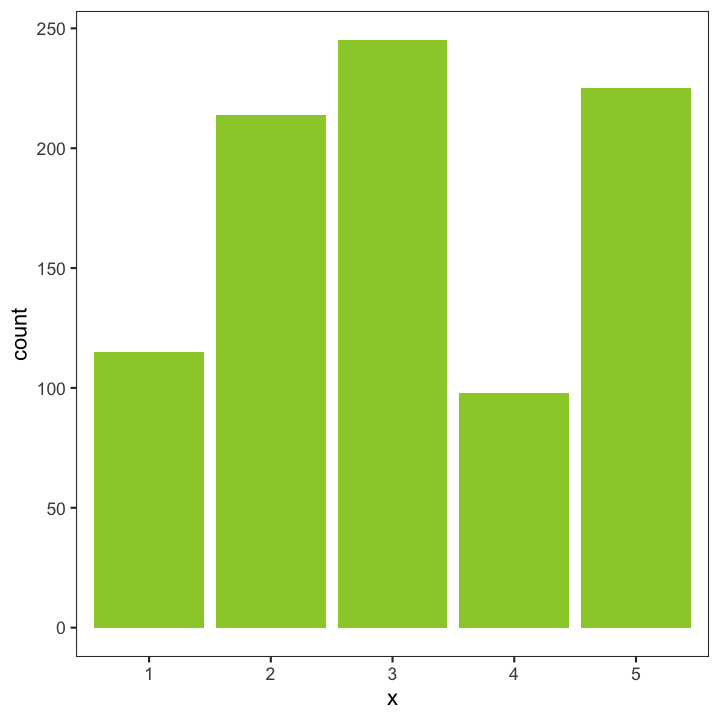 250
200
150
100
50
0
count
1
2
3
4
5
x