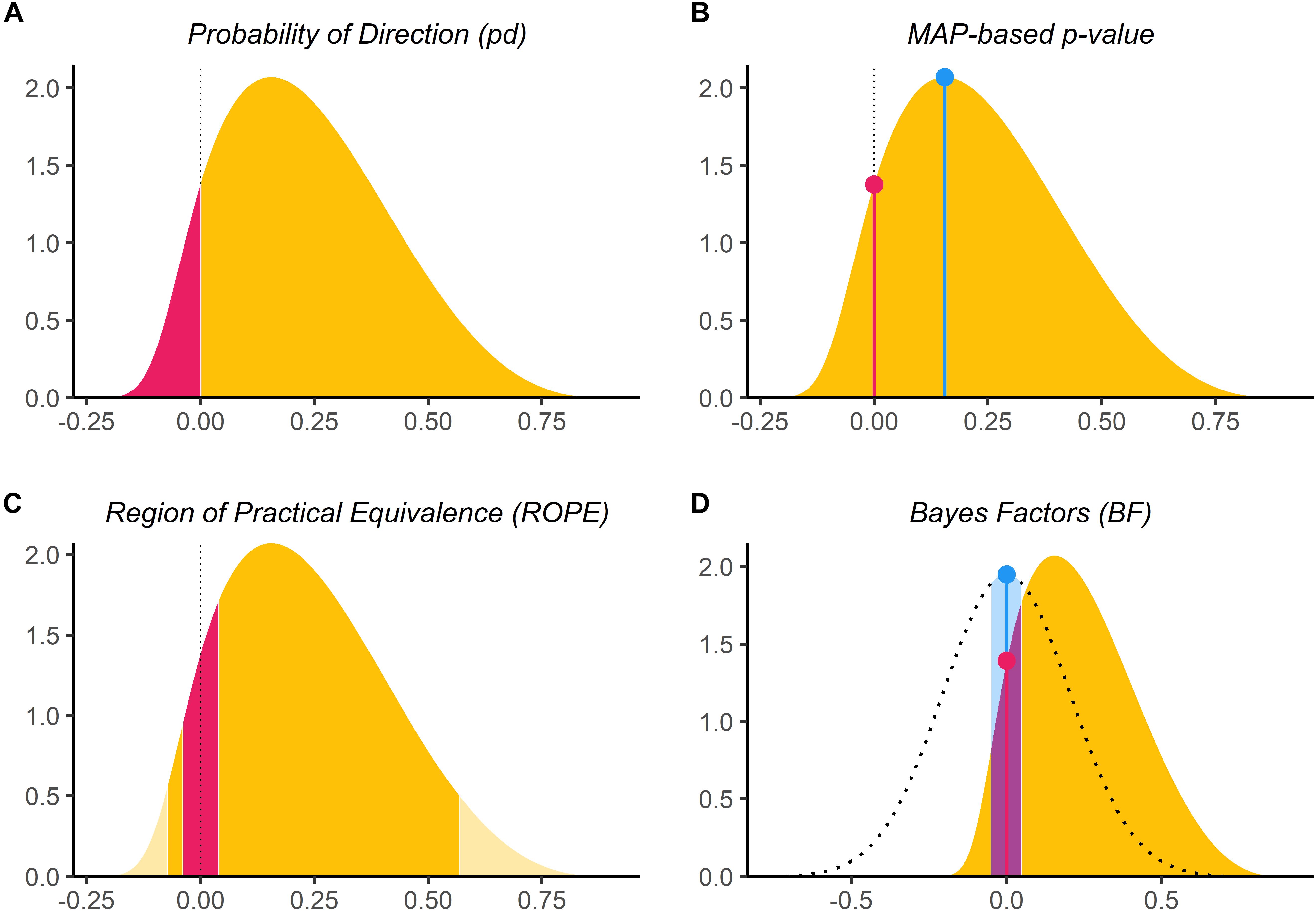 A

Probability of Direction (pd)

2.0
1.5
1.0
0.5
0.0

-0.25 0.00 0.25 0.50 0.75

B

MAP-based p-value

2.0
1.5
1.0
0.5
0.0

-0.25 0.00 0.25 0.50 0.75

C

Region of Practical Equivalence (ROPE)

2.0
1.5
1.0
0.5
0.0

-0.25 0.00 0.25 0.50 0.75

D

Bayes Factors (BF)

2.0
1.5
1.0
0.5
0.0

-0.5 0.0 0.5