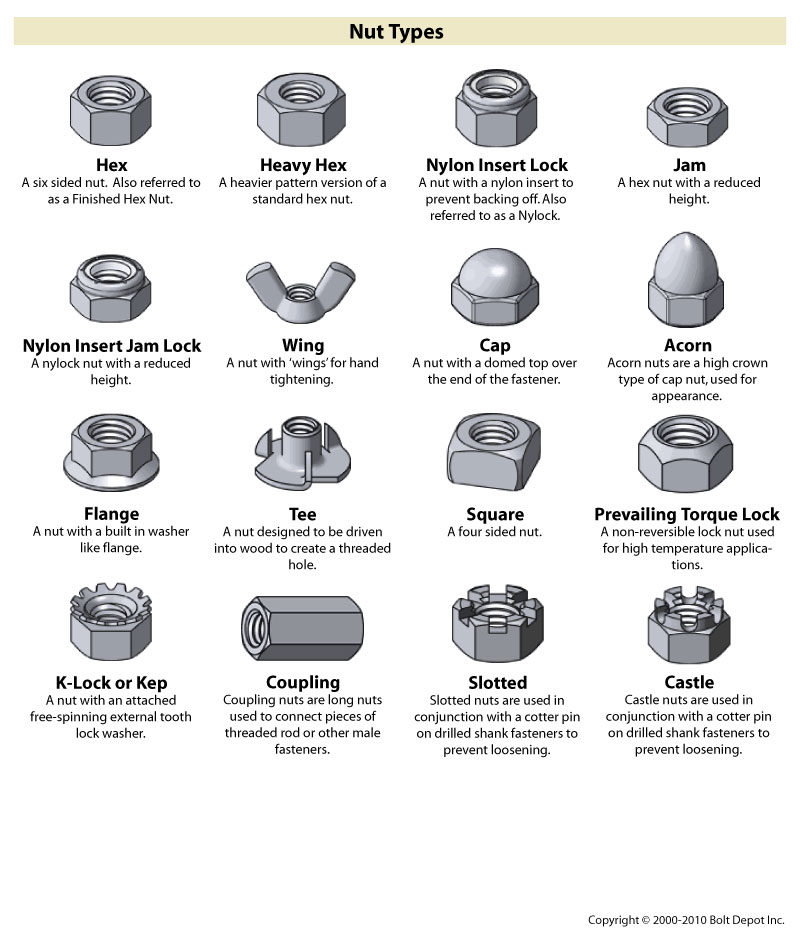 Nut Types

Hex
A six sided nut. Also referred to as a Finished Hex Nut.

Heavy Hex
A heavier pattern version of a standard hex nut.

Nylon Insert Lock
A nut with a nylon insert to prevent backing off. Also referred to as a Nylock.

Jam
A hex nut with a reduced height.

Nylon Insert Jam Lock
A nylock nut with a reduced height.

Wing
A nut with 'wings' for hand tightening.

Cap
A nut with a domed top over the end of the fastener.

Acorn
Acorn nuts are a high crown type of cap nut, used for appearance.

Flange
A nut with a built in washer like flange.

Tee
A nut designed to be driven into wood to create a threaded hole.

Square
A four sided nut.

Prevailing Torque Lock
A non-reversible lock nut used for high temperature applications.

K-Lock or Kep
A nut with an attached free-spinning external tooth lock washer.

Coupling
Coupling nuts are long nuts used to connect pieces of threaded rod or other male fasteners.

Slotted
Slotted nuts are used in conjunction with a cotter pin on drilled shank fasteners to prevent loosening.

Castle
Castle nuts are used in conjunction with a cotter pin on drilled shank fasteners to prevent loosening.

Copyright © 2000-2010 Bolt Depot Inc.