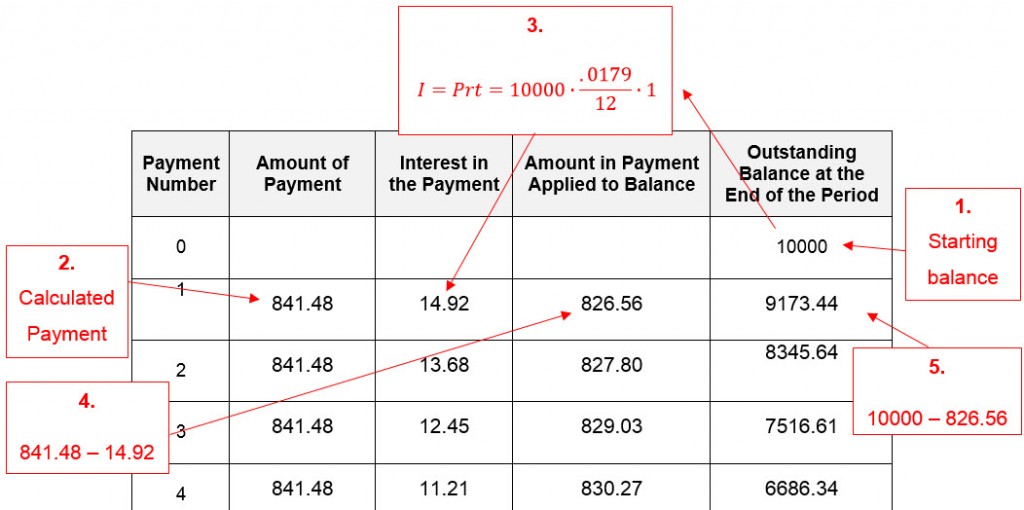 3.

$I = Prt = 10000 \cdot \frac{.0179}{12} \cdot 1$

| Payment Number | Amount of Payment | Interest in the Payment | Amount in Payment Applied to Balance | Outstanding Balance at the End of the Period |
|---|---|---|---|---|
| 0 | | | | 10000 |
| 1 | 841.48 | 14.92 | 826.56 | 9173.44 |
| 2 | 841.48 | 13.68 | 827.80 | 8345.64 |
| 3 | 841.48 | 12.45 | 829.03 | 7516.61 |
| 4 | 841.48 | 11.21 | 830.27 | 6686.34 |

1.
Starting balance

2.
Calculated Payment

4.
841.48 – 14.92

5.
10000 – 826.56