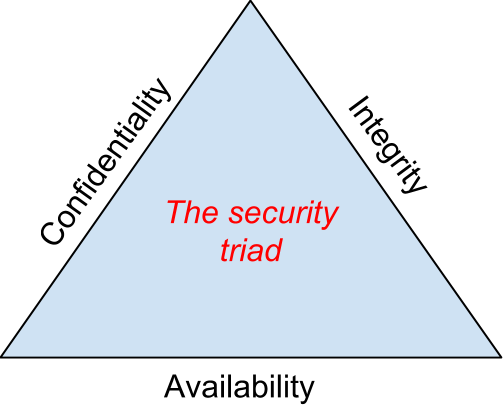 Confidentiality

Integrity

The security triad

Availability