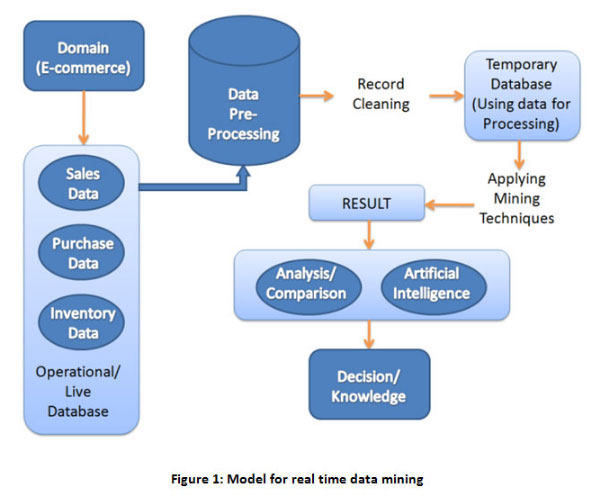 Domain (E-commerce)

Sales Data

Purchase Data

Inventory Data

Operational/ Live Database

Data Pre-Processing

Record Cleaning

Temporary Database (Using data for Processing)

Applying Mining Techniques

RESULT

Analysis/ Comparison

Artificial Intelligence

Decision/ Knowledge

Figure 1: Model for real time data mining