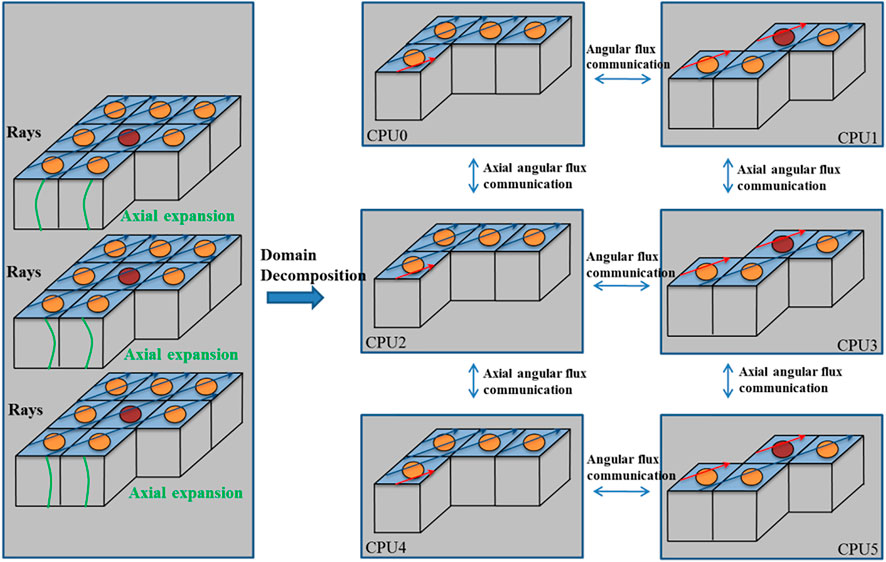 Rays

Axial expansion

Rays

Axial expansion

Rays

Axial expansion

Domain Decomposition

CPU0

Angular flux communication

CPU1

Axial angular flux communication

Axial angular flux communication

CPU2

Angular flux communication

CPU3

Axial angular flux communication

Axial angular flux communication

CPU4

Angular flux communication

CPU5