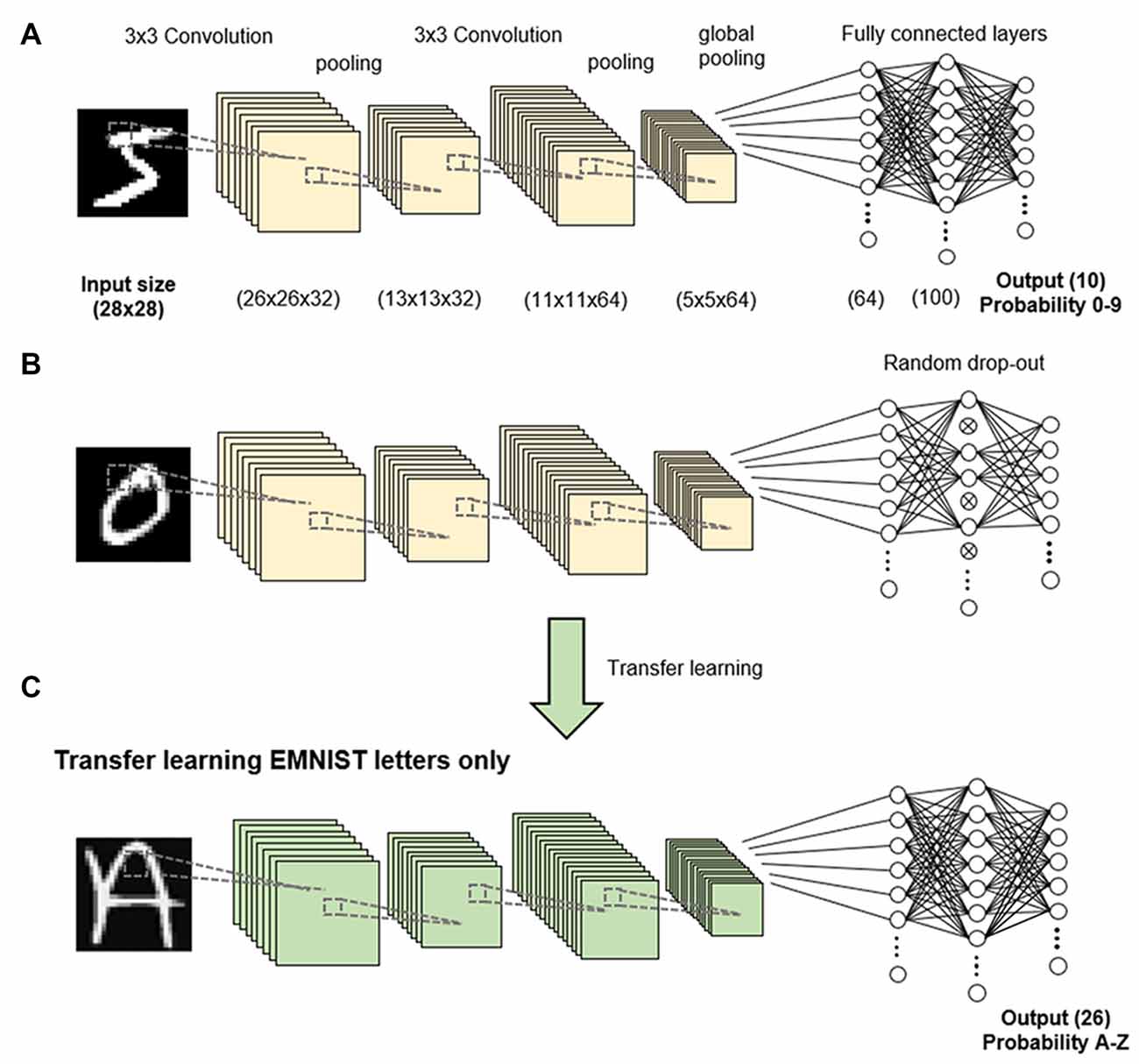 A

3x3 Convolution

pooling

3x3 Convolution

pooling

global pooling

Fully connected layers

Input size (28x28)

(26x26x32)

(13x13x32)

(11x11x64)

(5x5x64)

(64)

(100)

Output (10) Probability 0-9

B

Random drop-out

Transfer learning

C

Transfer learning EMNIST letters only

Output (26) Probability A-Z