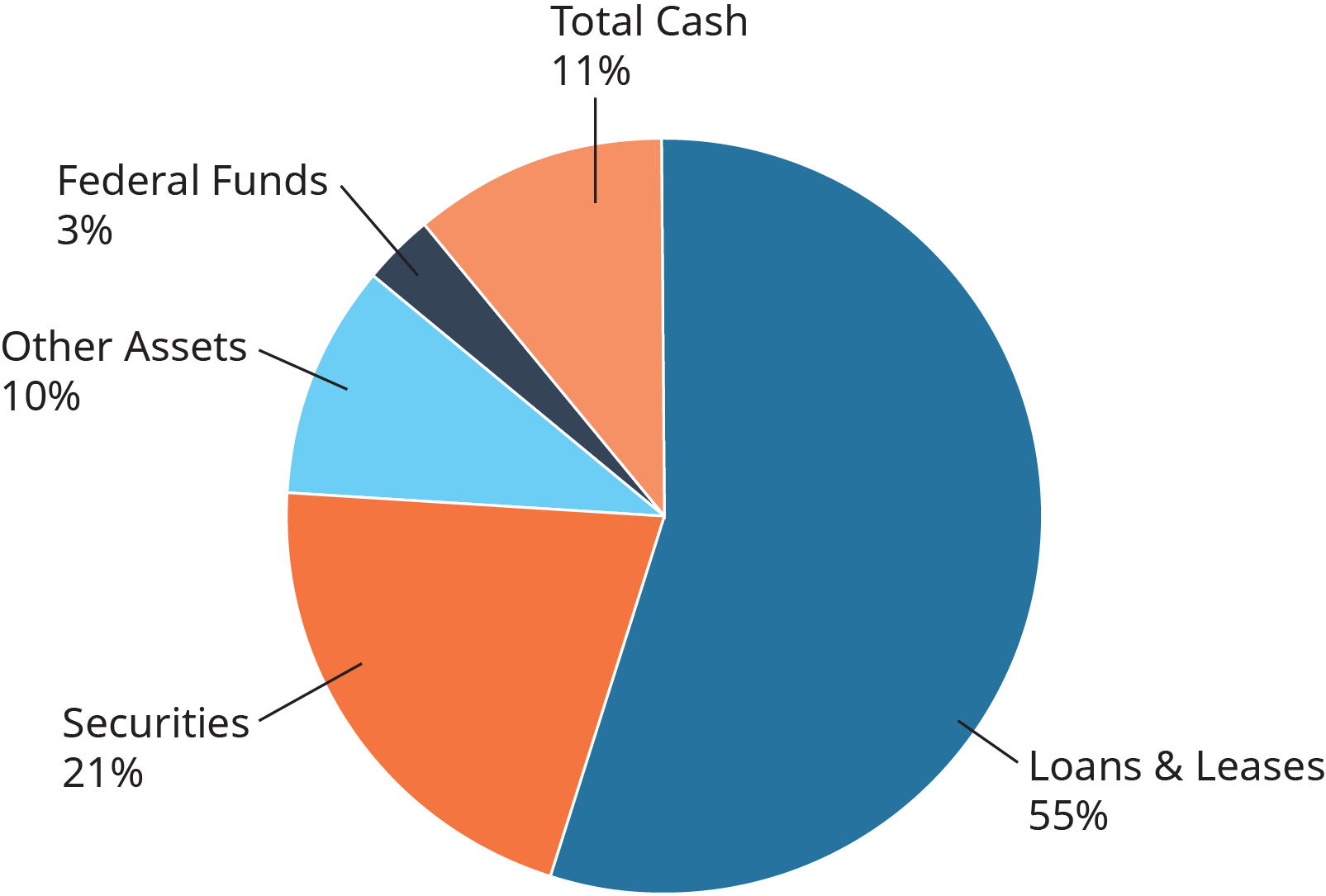 Total Cash
11%

Federal Funds
3%

Other Assets
10%

Securities
21%

Loans & Leases
55%