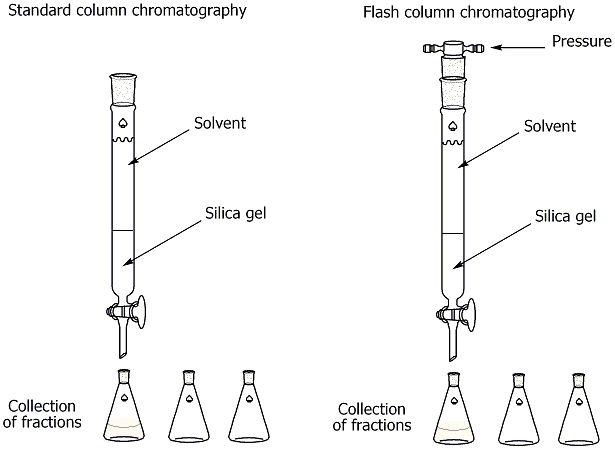 Standard column chromatography

Solvent

Silica gel

Collection of fractions

Flash column chromatography

Pressure

Solvent

Silica gel

Collection of fractions