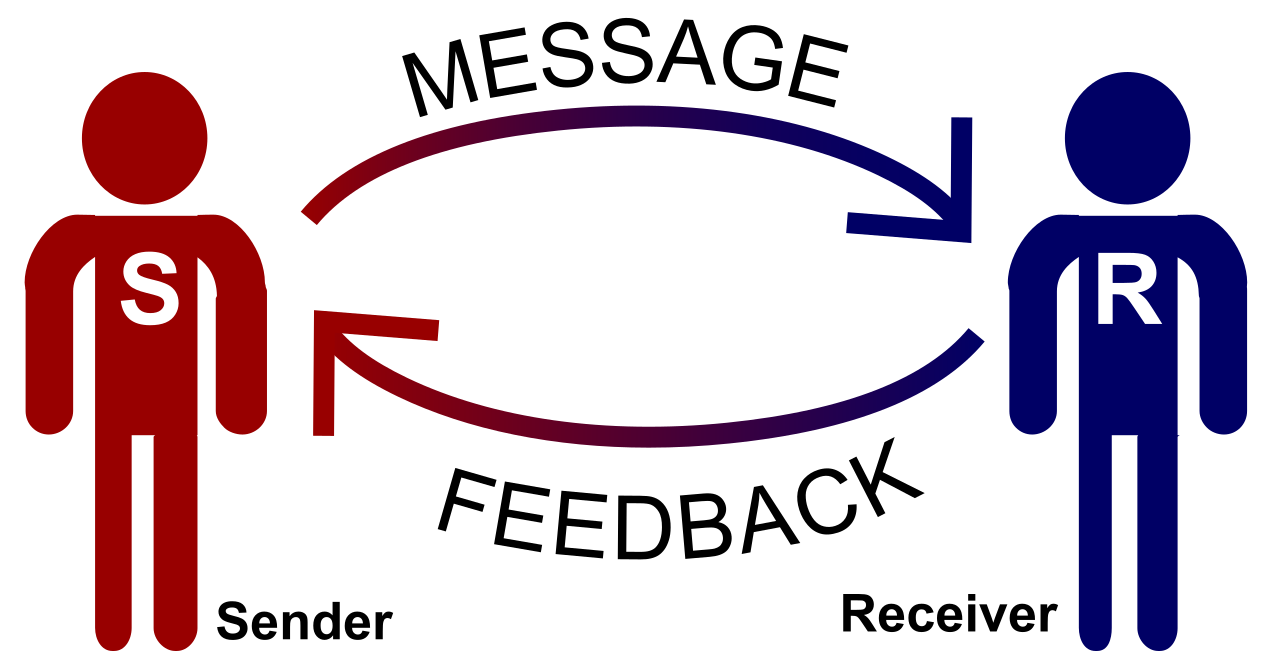 MESSAGE

S

R

FEEDBACK

Sender

Receiver