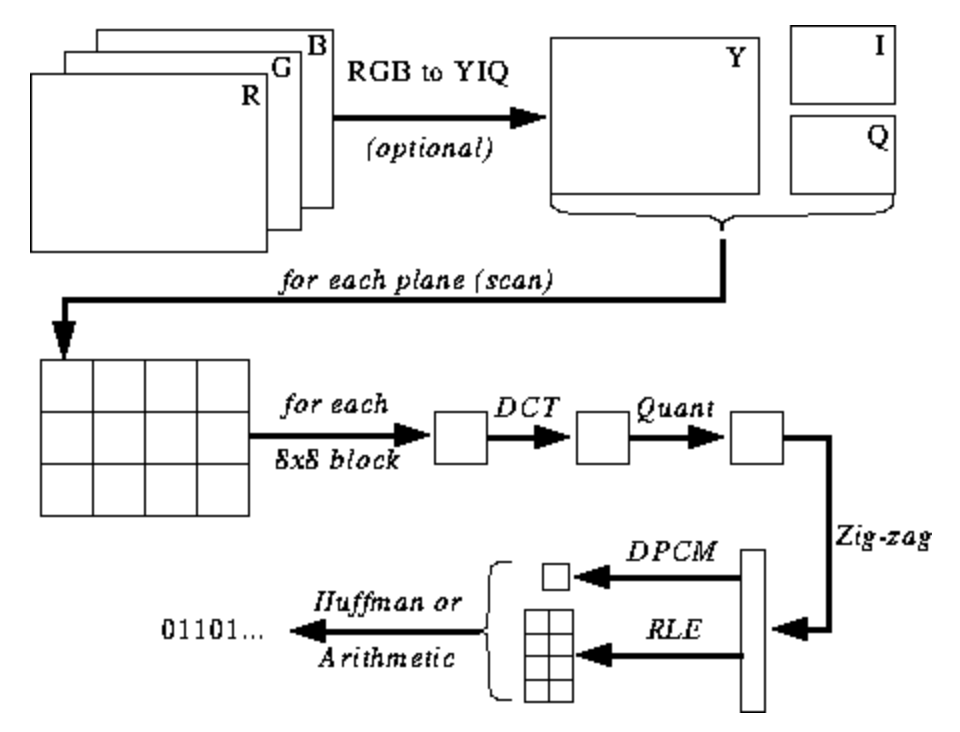 B
G
R
RGB to YIQ
(optional)
Y
I
Q
for each plane (scan)
for each
8x8 block
DCT
Quant
Zig-zag
DPCM
RLE
Huffman or
Arithmetic
01101...