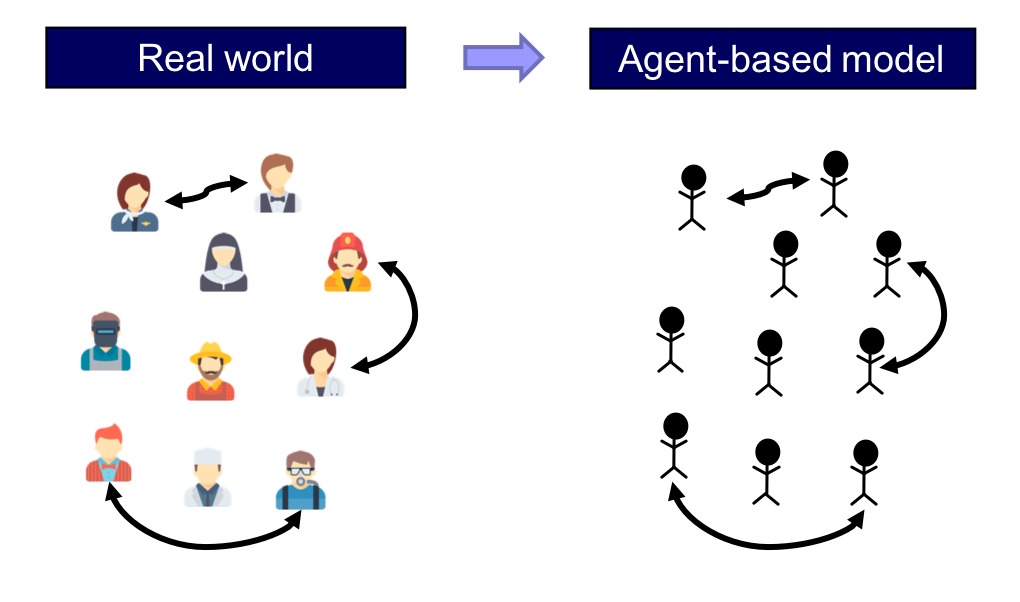 Real world

Agent-based model