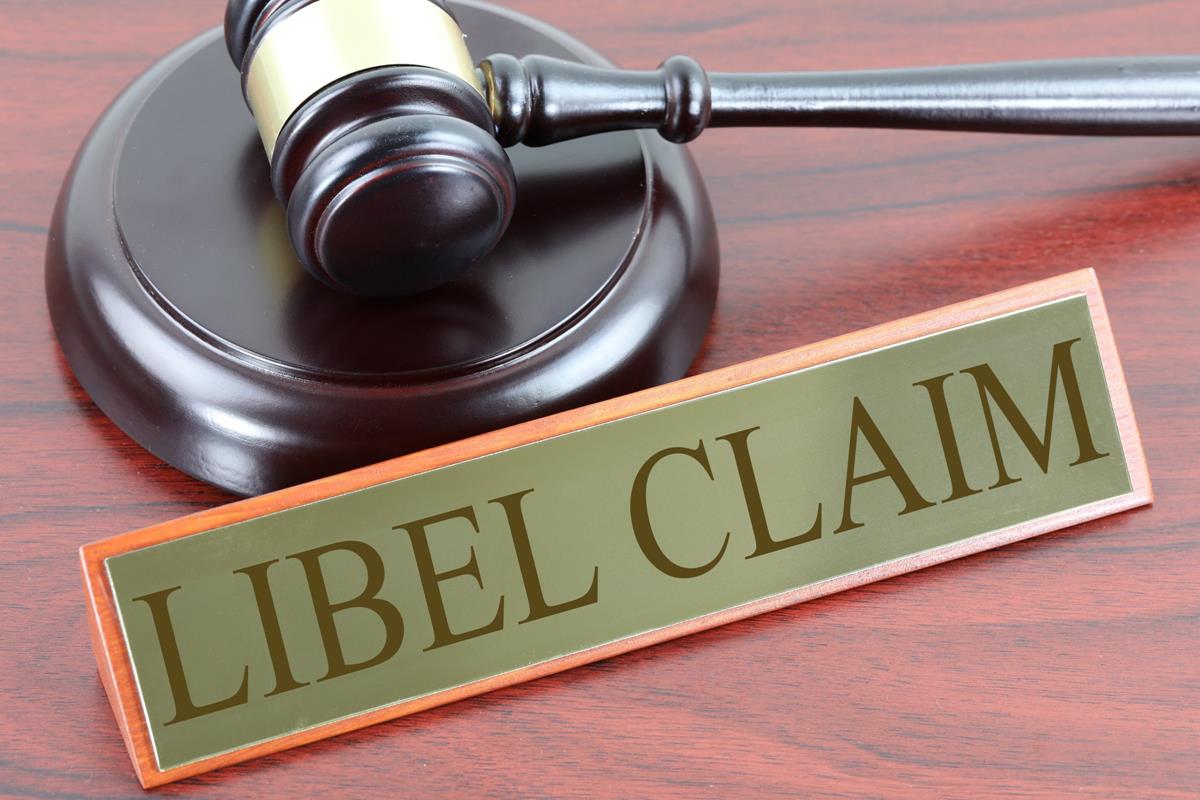 LIBEL CLAIM