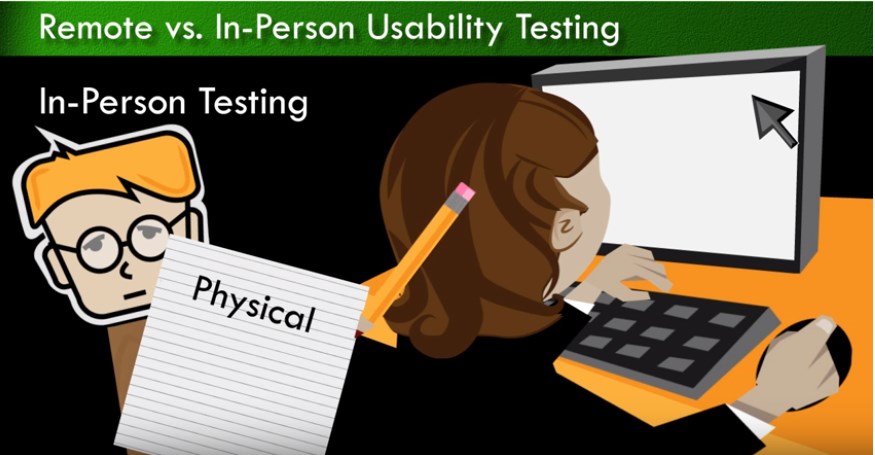 Remote vs. In-Person Usability Testing

In-Person Testing

Physical