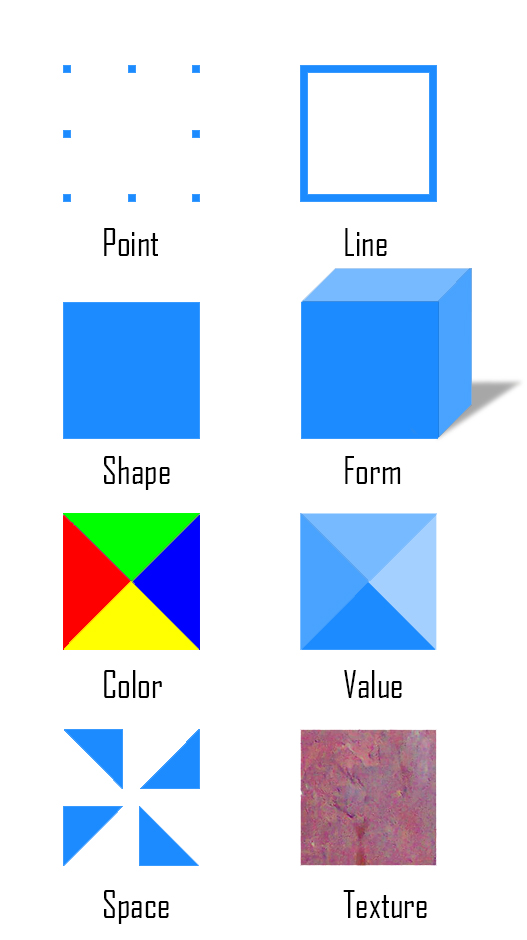 Point
Line
Shape
Form
Color
Value
Space
Texture