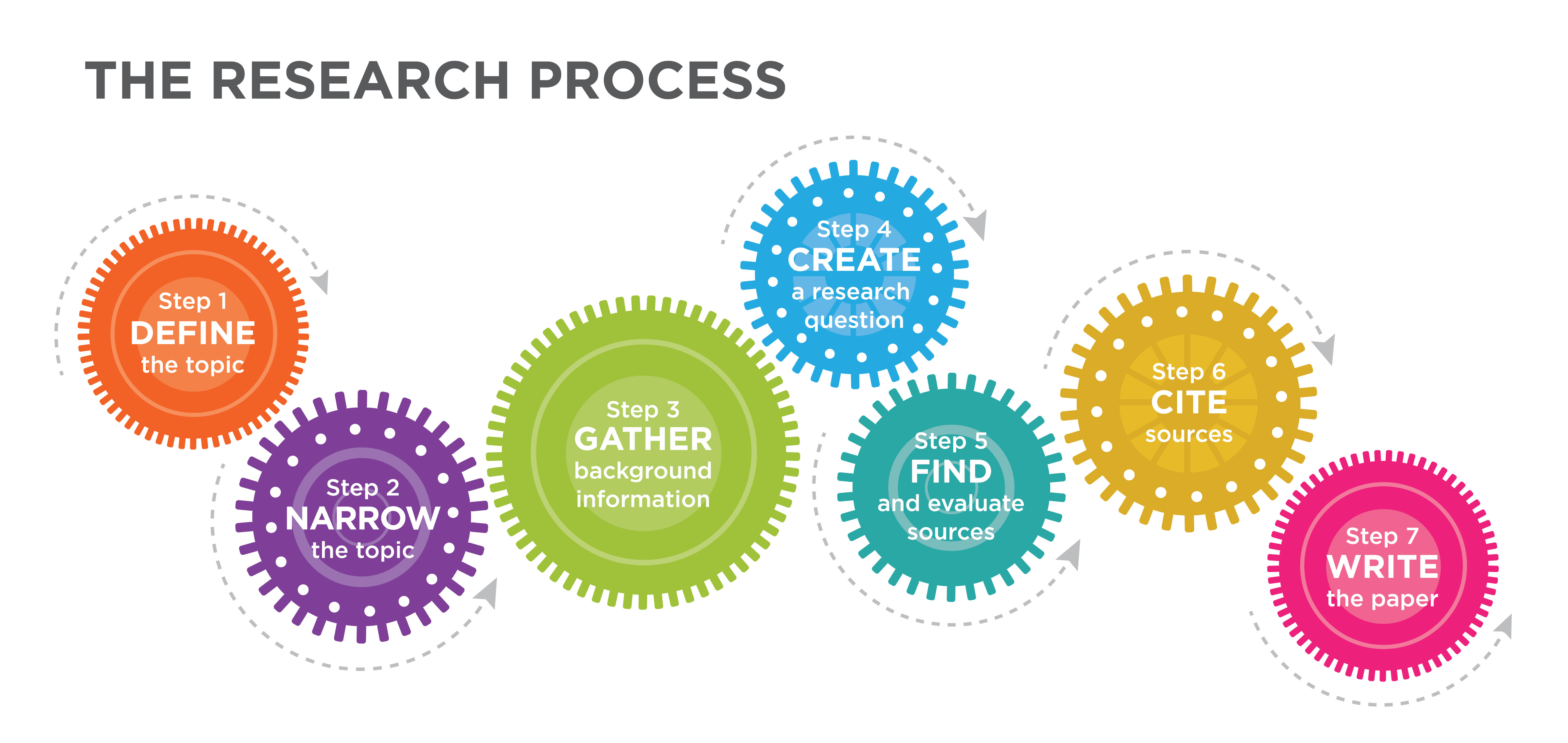 THE RESEARCH PROCESS

Step 1
DEFINE
the topic

Step 2
NARROW
the topic

Step 3
GATHER
background information

Step 4
CREATE
a research question

Step 5
FIND
and evaluate sources

Step 6
CITE
sources

Step 7
WRITE
the paper