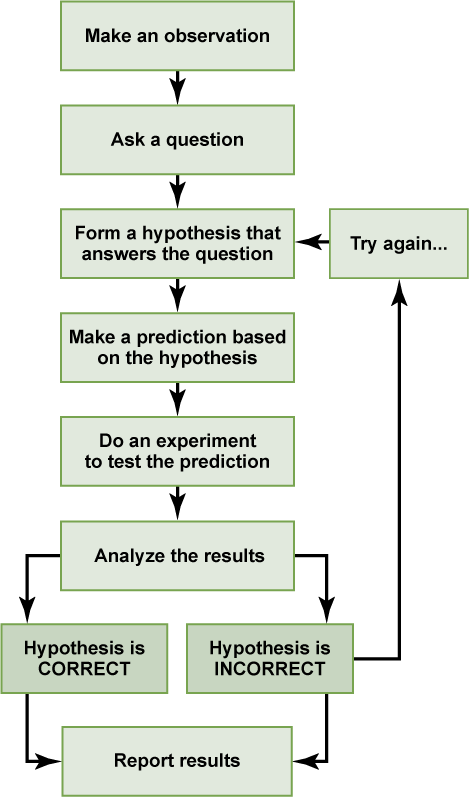 Make an observation

Ask a question

Form a hypothesis that answers the question

Try again...

Make a prediction based on the hypothesis

Do an experiment to test the prediction

Analyze the results

Hypothesis is CORRECT

Hypothesis is INCORRECT

Report results