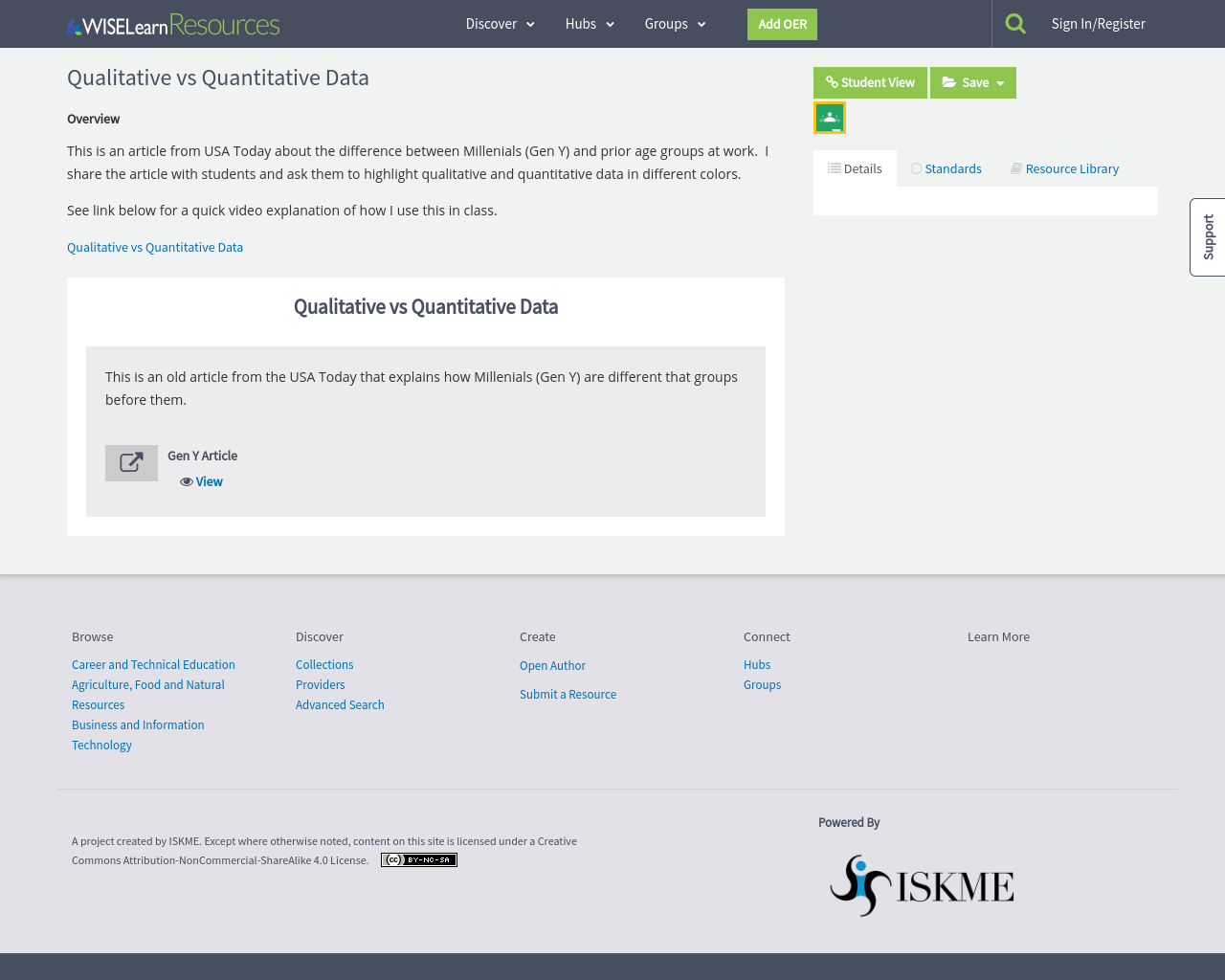 WISELearn Resources

Discover Hubs Groups Add OER Sign In/Register

Qualitative vs Quantitative Data

Overview

This is an article from USA Today about the difference between Millenials (Gen Y) and prior age groups at work. I share the article with students and ask them to highlight qualitative and quantitative data in different colors.

See link below for a quick video explanation of how I use this in class.

Qualitative vs Quantitative Data

Qualitative vs Quantitative Data

This is an old article from the USA Today that explains how Millenials (Gen Y) are different that groups before them.

Gen Y Article

View

Student View Save

Details Standards Resource Library

Support

Browse
Career and Technical Education
Agriculture, Food and Natural Resources
Business and Information Technology

Discover
Collections
Providers
Advanced Search

Create
Open Author
Submit a Resource

Connect
Hubs
Groups

Learn More

A project created by ISKME. Except where otherwise noted, content on this site is licensed under a Creative Commons Attribution-NonCommercial-ShareAlike 4.0 License.

BY-NC-SA

Powered By

ISKME