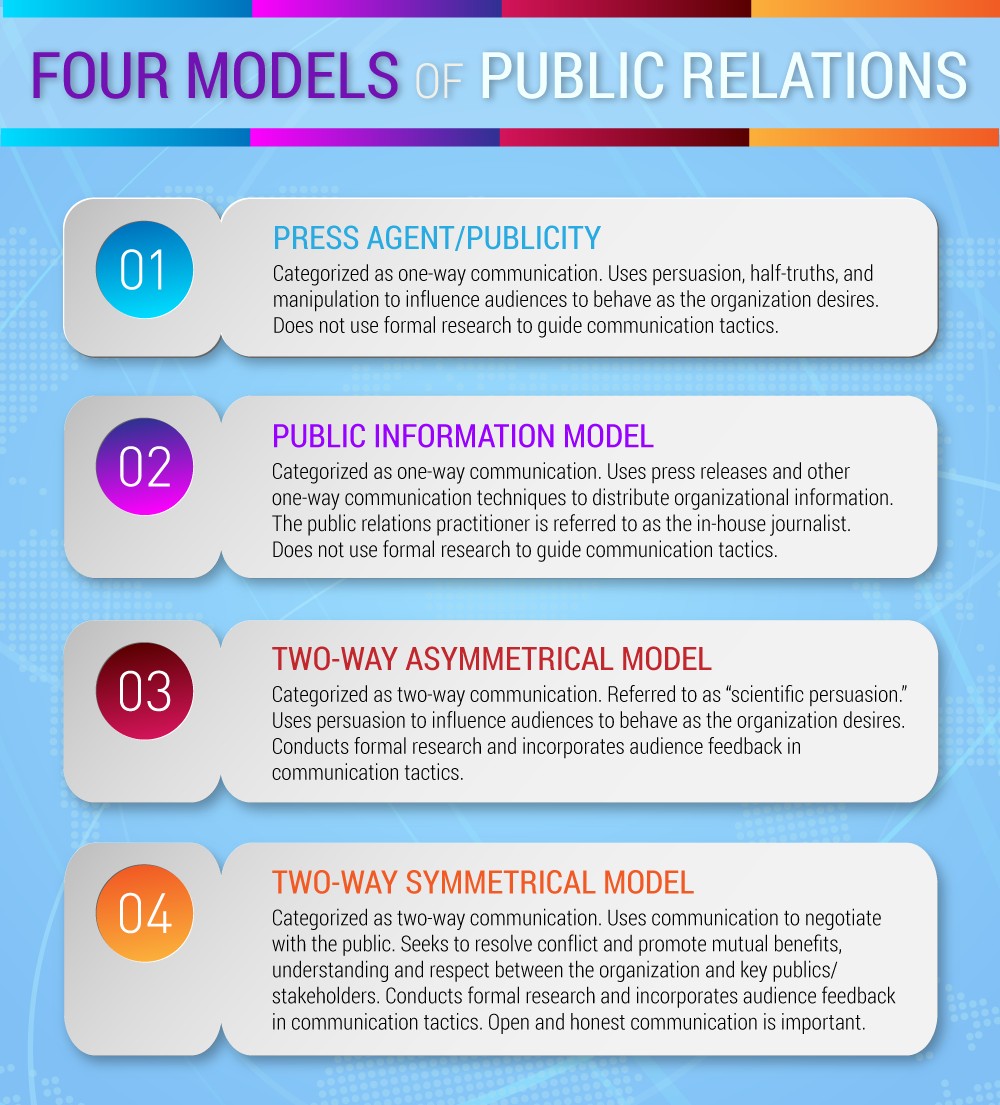 FOUR MODELS OF PUBLIC RELATIONS

01

PRESS AGENT/PUBLICITY

Categorized as one-way communication. Uses persuasion, half-truths, and manipulation to influence audiences to behave as the organization desires. Does not use formal research to guide communication tactics.

02

PUBLIC INFORMATION MODEL

Categorized as one-way communication. Uses press releases and other one-way communication techniques to distribute organizational information. The public relations practitioner is referred to as the in-house journalist. Does not use formal research to guide communication tactics.

03

TWO-WAY ASYMMETRICAL MODEL

Categorized as two-way communication. Referred to as "scientific persuasion." Uses persuasion to influence audiences to behave as the organization desires. Conducts formal research and incorporates audience feedback in communication tactics.

04

TWO-WAY SYMMETRICAL MODEL

Categorized as two-way communication. Uses communication to negotiate with the public. Seeks to resolve conflict and promote mutual benefits, understanding and respect between the organization and key publics/ stakeholders. Conducts formal research and incorporates audience feedback in communication tactics. Open and honest communication is important.