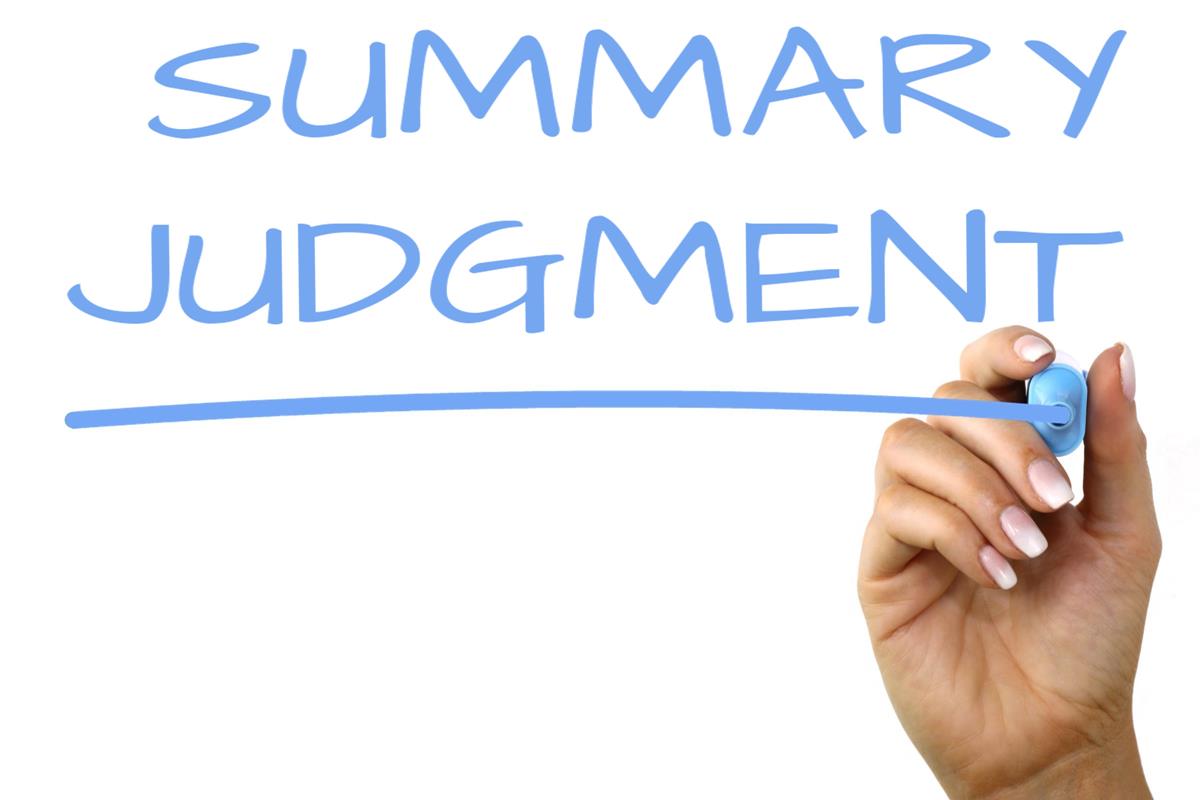 SUMMARY
JUDGMENT