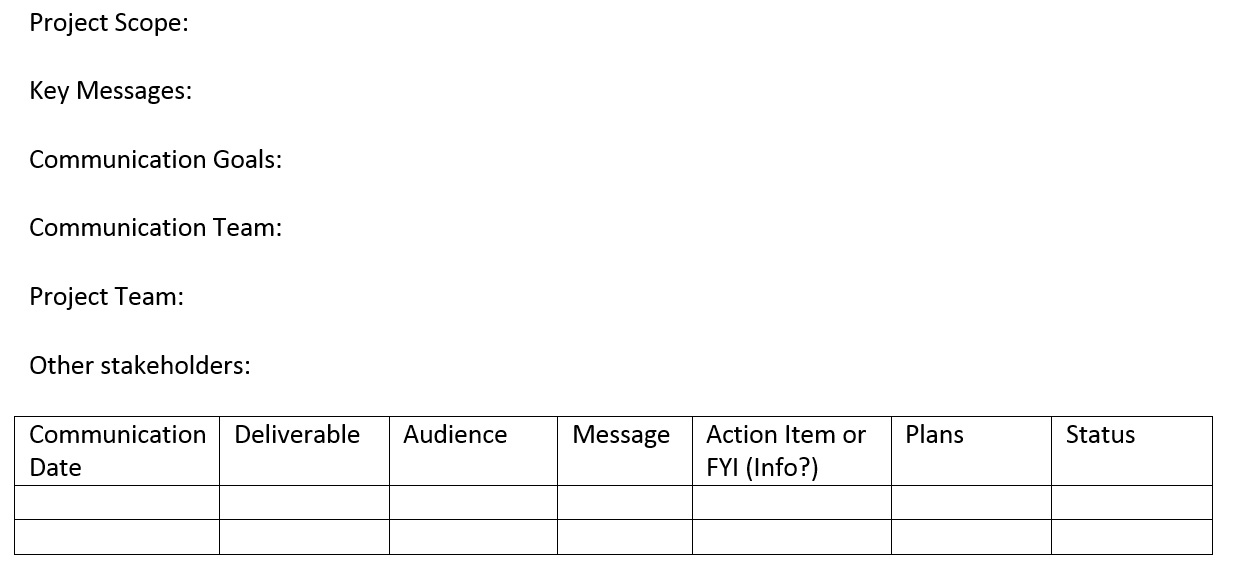 Project Scope:

Key Messages:

Communication Goals:

Communication Team:

Project Team:

Other stakeholders:

| Communication Date | Deliverable | Audience | Message | Action Item or FYI (Info?) | Plans | Status |
|---|---|---|---|---|---|---|
| | | | | | | |
| | | | | | | |