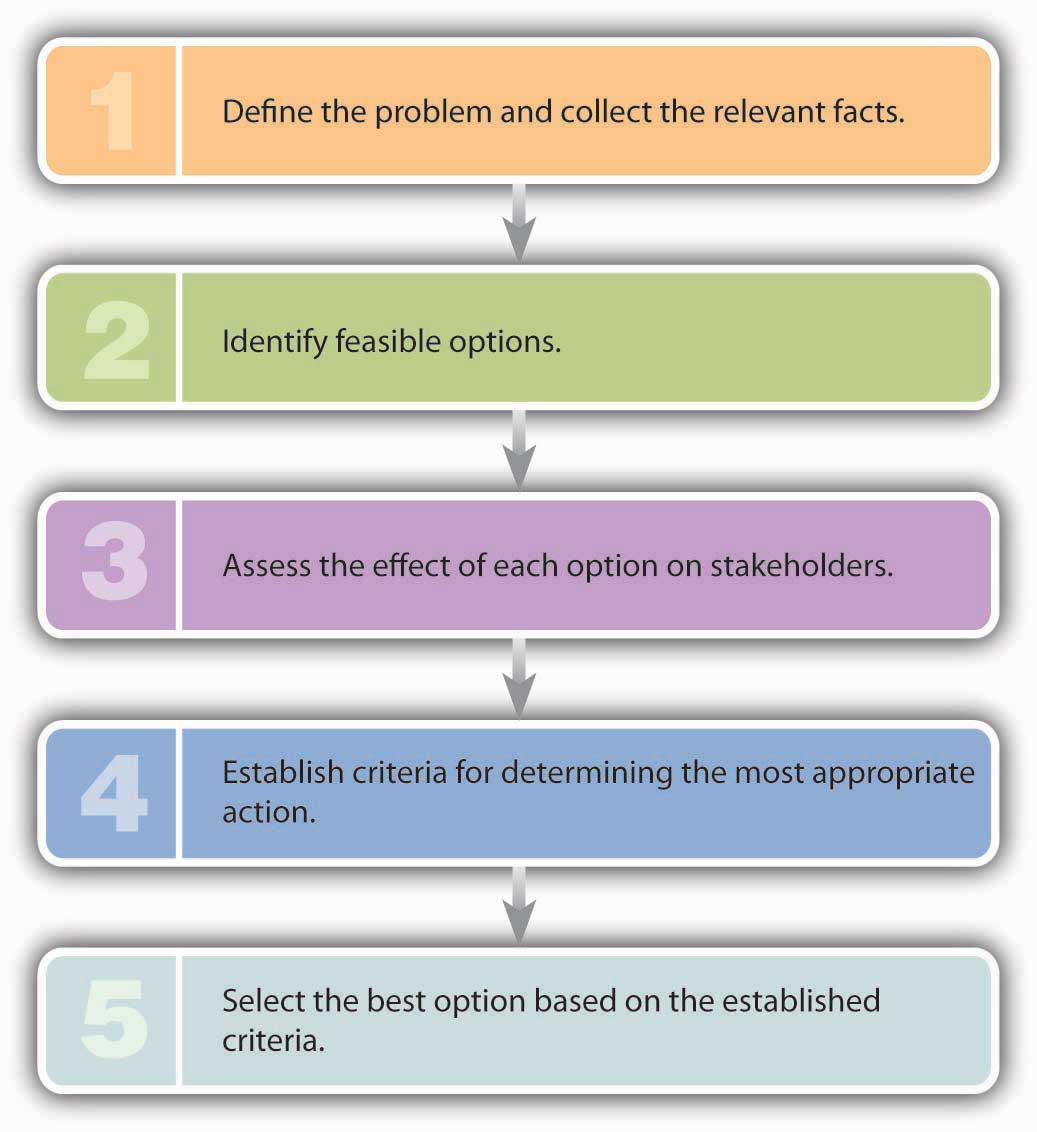 1 Define the problem and collect the relevant facts.

2 Identify feasible options.

3 Assess the effect of each option on stakeholders.

4 Establish criteria for determining the most appropriate action.

5 Select the best option based on the established criteria.