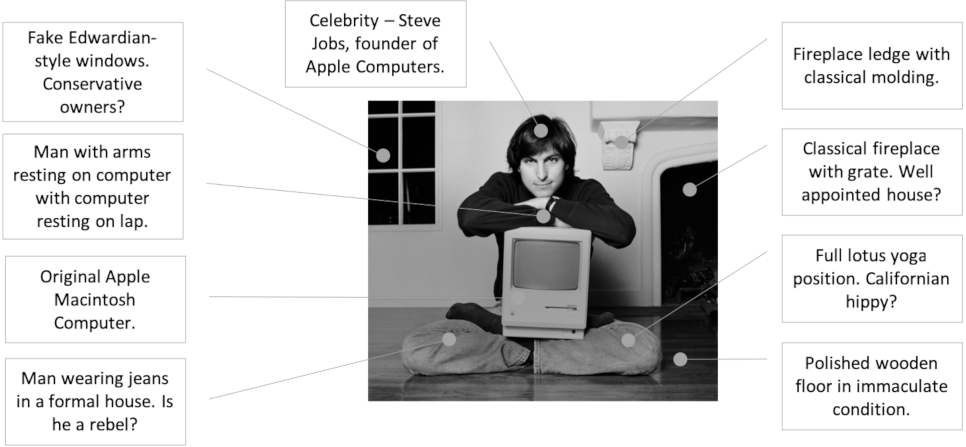 Fake Edwardian-style windows. Conservative owners?

Man with arms resting on computer with computer resting on lap.

Original Apple Macintosh Computer.

Man wearing jeans in a formal house. Is he a rebel?

Celebrity – Steve Jobs, founder of Apple Computers.

Fireplace ledge with classical molding.

Classical fireplace with grate. Well appointed house?

Full lotus yoga position. Californian hippy?

Polished wooden floor in immaculate condition.