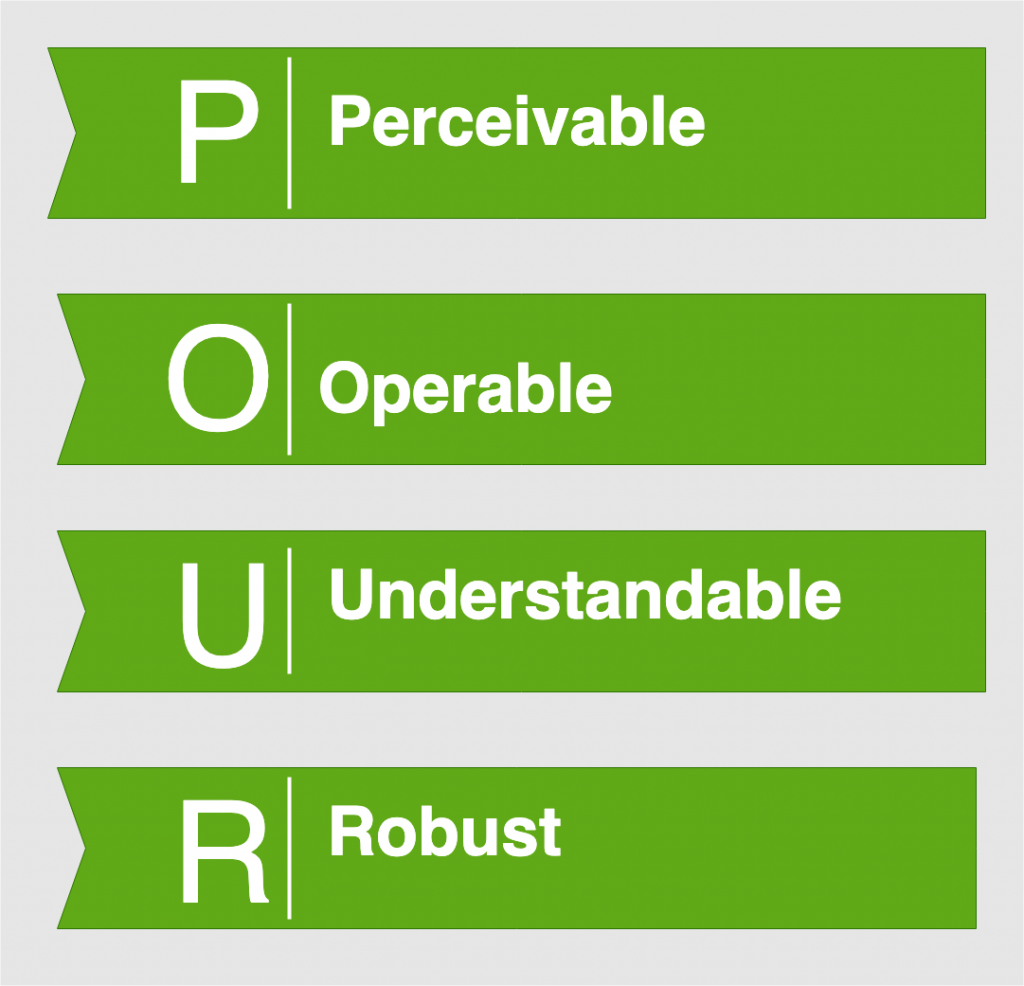 P Perceivable

O Operable

U Understandable

R Robust