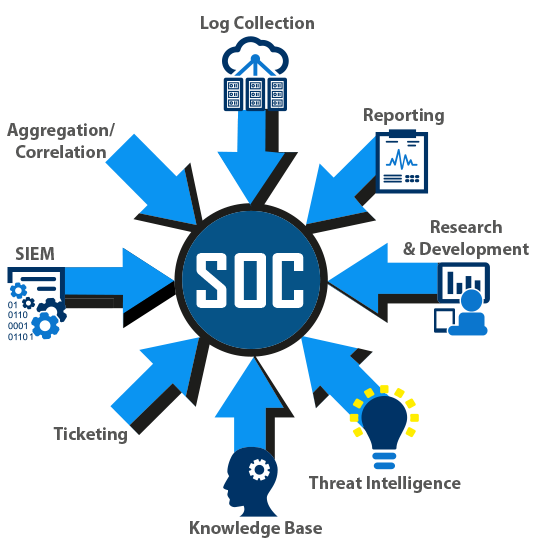 Log Collection

Aggregation/ Correlation

Reporting

Research & Development

SIEM

01
0110
0001
0110 1

SOC

Ticketing

Threat Intelligence

Knowledge Base