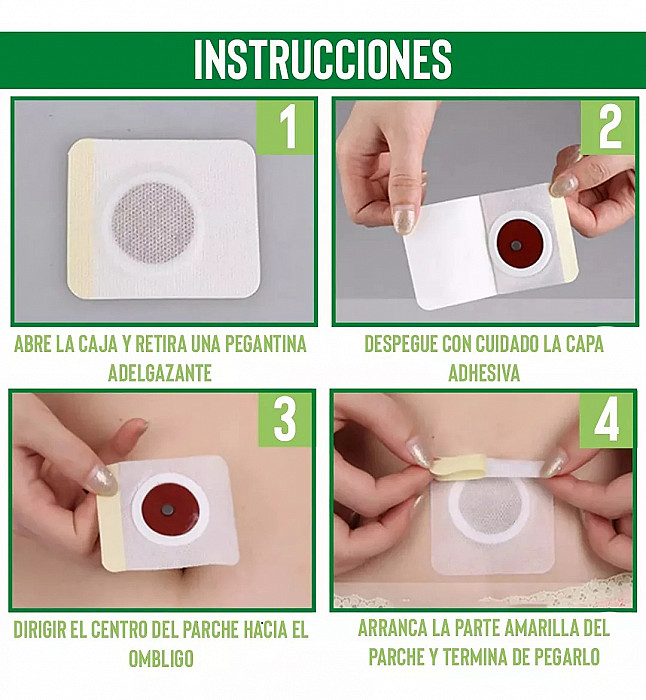 INSTRUCCIONES

1

ABRE LA CAJA Y RETIRA UNA PEGANTINA ADELGAZANTE

2

DESPEGUE CON CUIDADO LA CAPA ADHESIVA

3

DIRIGIR EL CENTRO DEL PARCHE HACIA EL OMBLIGO

4

ARRANCA LA PARTE AMARILLA DEL PARCHE Y TERMINA DE PEGARLO