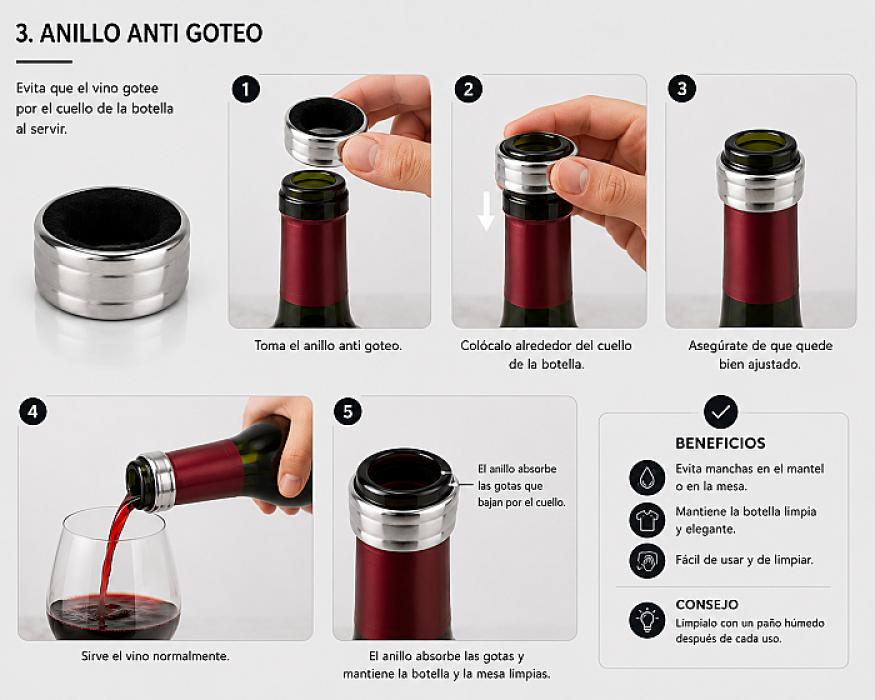 3. ANILLO ANTI GOTEO

Evita que el vino gotee por el cuello de la botella al servir.

1

Toma el anillo anti goteo.

2

Colócalo alrededor del cuello de la botella.

3

Asegúrate de que quede bien ajustado.

4

Sirve el vino normalmente.

5

El anillo absorbe las gotas que bajan por el cuello.

El anillo absorbe las gotas y mantiene la botella y la mesa limpias.

BENEFICIOS

Evita manchas en el mantel o en la mesa.

Mantiene la botella limpia y elegante.

Fácil de usar y de limpiar.

CONSEJO

Límpialo con un paño húmedo después de cada uso.