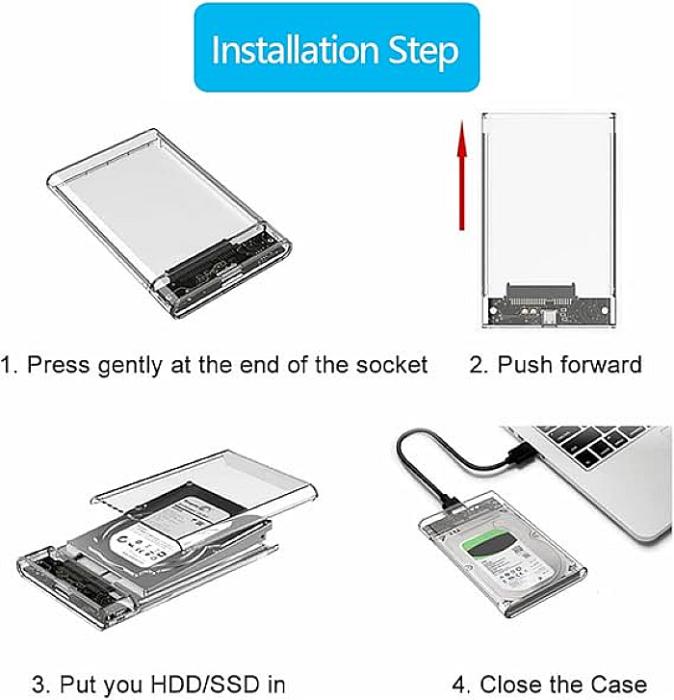 Installation Step

1. Press gently at the end of the socket

2. Push forward

3. Put you HDD/SSD in

4. Close the Case