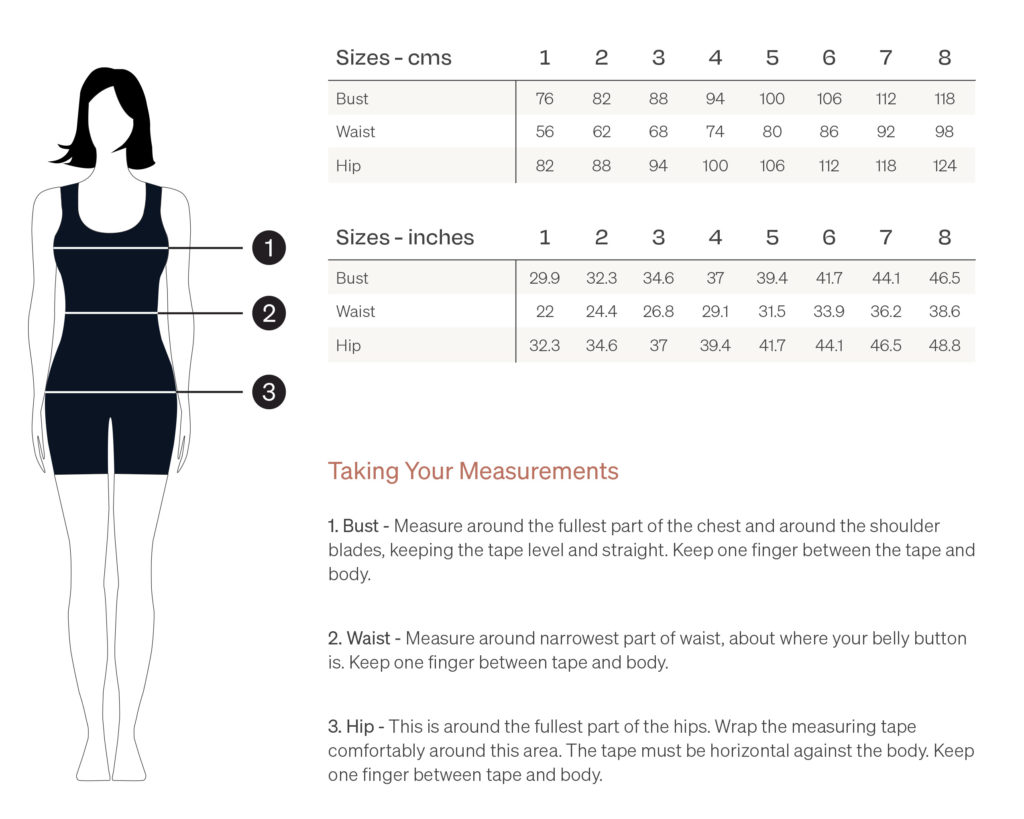 1

2

3

| Sizes - cms | 1 | 2 | 3 | 4 | 5 | 6 | 7 | 8 |
|---|---|---|---|---|---|---|---|---|
| Bust | 76 | 82 | 88 | 94 | 100 | 106 | 112 | 118 |
| Waist | 56 | 62 | 68 | 74 | 80 | 86 | 92 | 98 |
| Hip | 82 | 88 | 94 | 100 | 106 | 112 | 118 | 124 |

| Sizes - inches | 1 | 2 | 3 | 4 | 5 | 6 | 7 | 8 |
|---|---|---|---|---|---|---|---|---|
| Bust | 29.9 | 32.3 | 34.6 | 37 | 39.4 | 41.7 | 44.1 | 46.5 |
| Waist | 22 | 24.4 | 26.8 | 29.1 | 31.5 | 33.9 | 36.2 | 38.6 |
| Hip | 32.3 | 34.6 | 37 | 39.4 | 41.7 | 44.1 | 46.5 | 48.8 |

Taking Your Measurements

1. Bust - Measure around the fullest part of the chest and around the shoulder blades, keeping the tape level and straight. Keep one finger between the tape and body.

2. Waist - Measure around narrowest part of waist, about where your belly button is. Keep one finger between tape and body.

3. Hip - This is around the fullest part of the hips. Wrap the measuring tape comfortably around this area. The tape must be horizontal against the body. Keep one finger between tape and body.