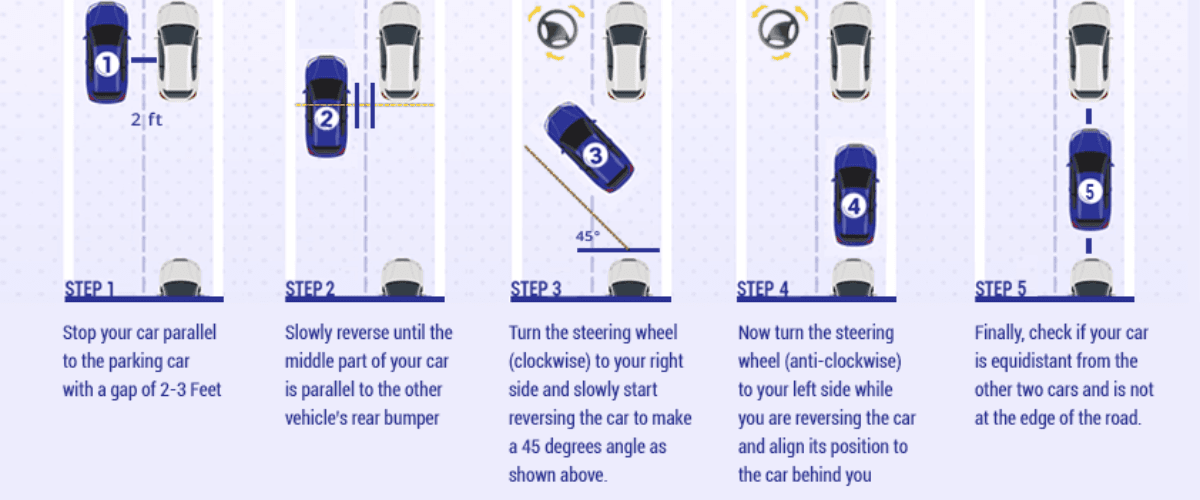 1

2 ft

STEP 1

Stop your car parallel to the parking car with a gap of 2-3 Feet

2

STEP 2

Slowly reverse until the middle part of your car is parallel to the other vehicle's rear bumper

3

45°

STEP 3

Turn the steering wheel (clockwise) to your right side and slowly start reversing the car to make a 45 degrees angle as shown above.

4

STEP 4

Now turn the steering wheel (anti-clockwise) to your left side while you are reversing the car and align its position to the car behind you

5

STEP 5

Finally, check if your car is equidistant from the other two cars and is not at the edge of the road.