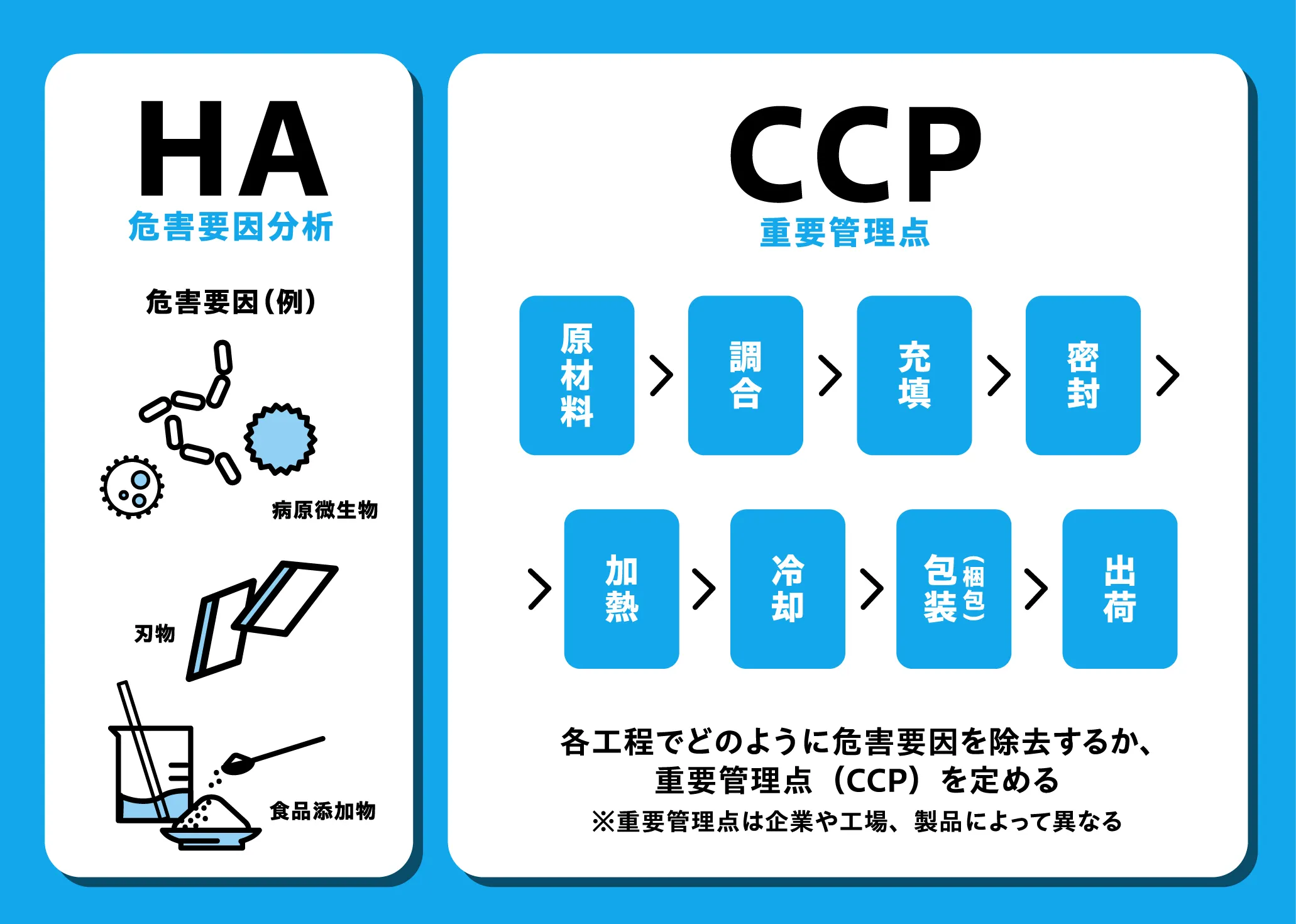 HA
危害要因分析

危害要因(例)

病原微生物

刃物

食品添加物

CCP
重要管理点

原材料 > 調合 > 充填 > 密封 >

> 加熱 > 冷却 > 包装(梱包) > 出荷

各工程でどのように危害要因を除去するか、重要管理点（CCP）を定める
※重要管理点は企業や工場、製品によって異なる