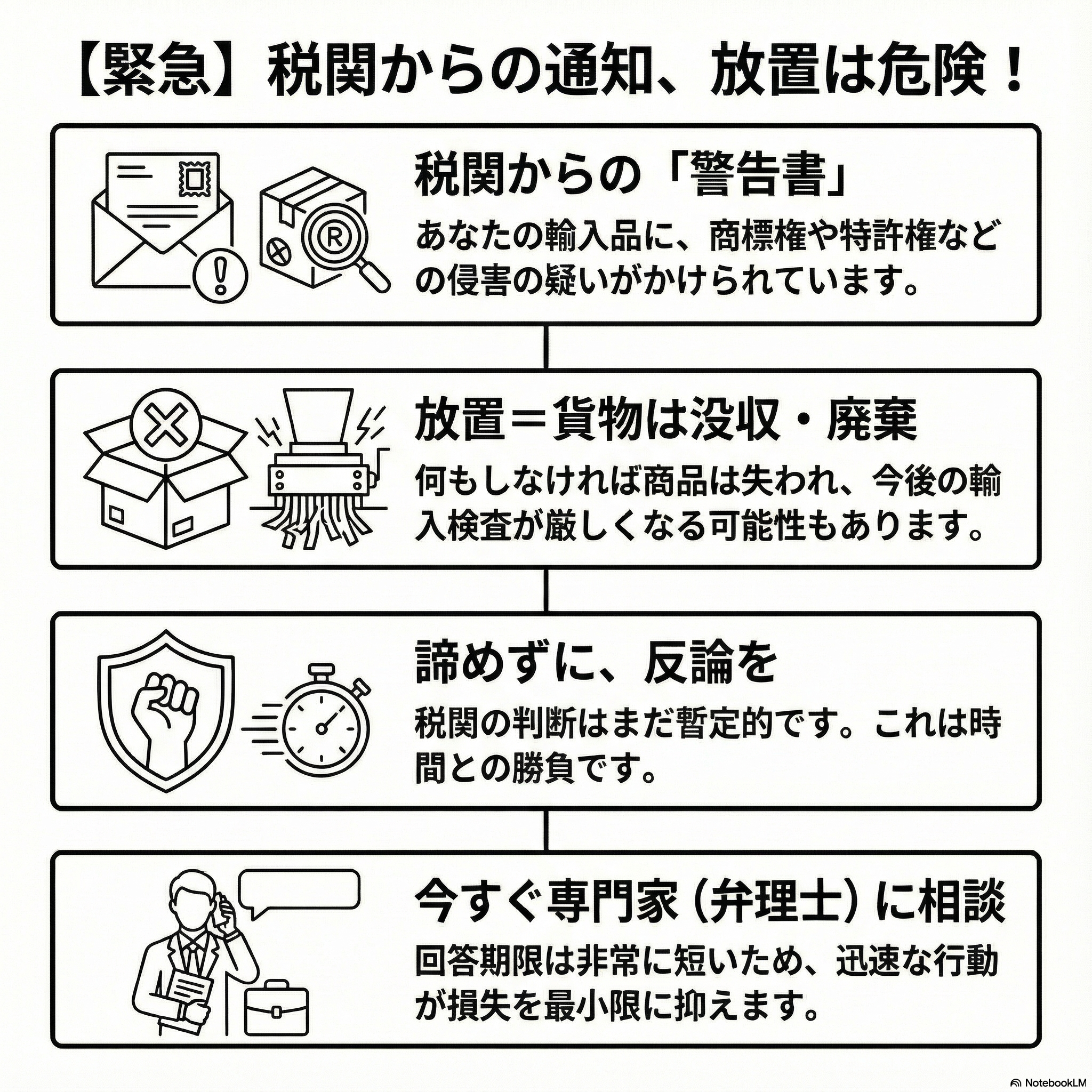 【緊急】税関からの通知、放置は危険！

税関からの「警告書」

あなたの輸入品に、商標権や特許権などの侵害の疑いがかけられています。

放置＝貨物は没収・廃棄

何もしなければ商品は失われ、今後の輸入検査が厳しくなる可能性もあります。

諦めずに、反論を

税関の判断はまだ暫定的です。これは時間との勝負です。

今すぐ専門家（弁理士）に相談

回答期限は非常に短いため、迅速な行動が損失を最小限に抑えます。

NotebookLM