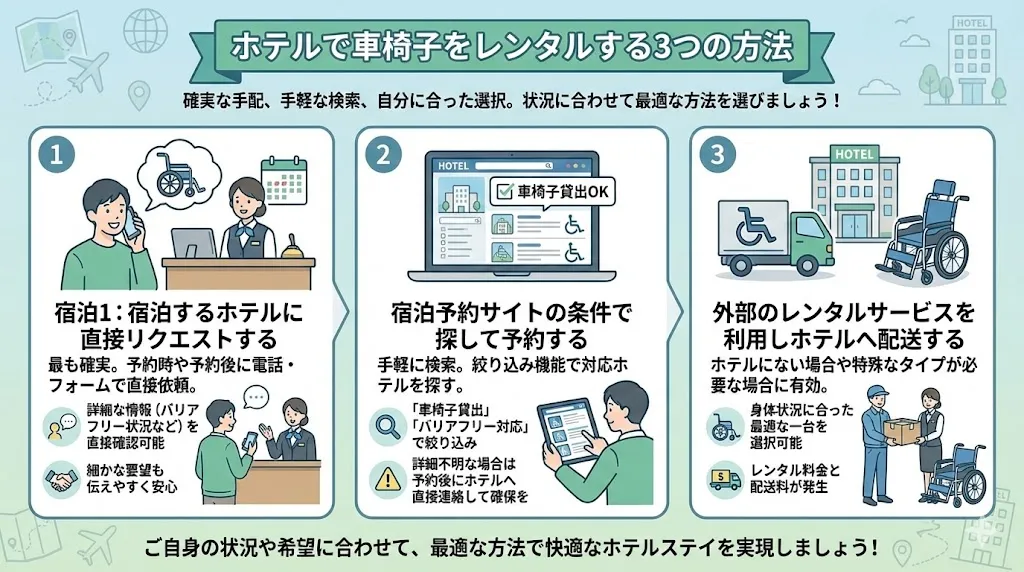 ホテルで車椅子をレンタルする3つの方法

確実な手配、手軽な検索、自分に合った選択。状況に合わせて最適な方法を選びましょう！

HOTEL

1

宿泊1：宿泊するホテルに直接リクエストする

最も確実。予約時や予約後に電話・フォームで直接依頼。

詳細な情報（バリアフリー状況など）を直接確認可能

細かな要望も伝えやすく安心

2

HOTEL

車椅子貸出OK

宿泊予約サイトの条件で探して予約する

手軽に検索。絞り込み機能で対応ホテルを探す。

「車椅子貸出」「バリアフリー対応」で絞り込み

詳細不明な場合は予約後にホテルへ直接連絡して確保を

3

HOTEL

外部のレンタルサービスを利用しホテルへ配送する

ホテルにない場合や特殊なタイプが必要な場合に有効。

身体状況に合った最適な一台を選択可能

レンタル料金と配送料が発生

ご自身の状況や希望に合わせて、最適な方法で快適なホテルステイを実現しましょう！