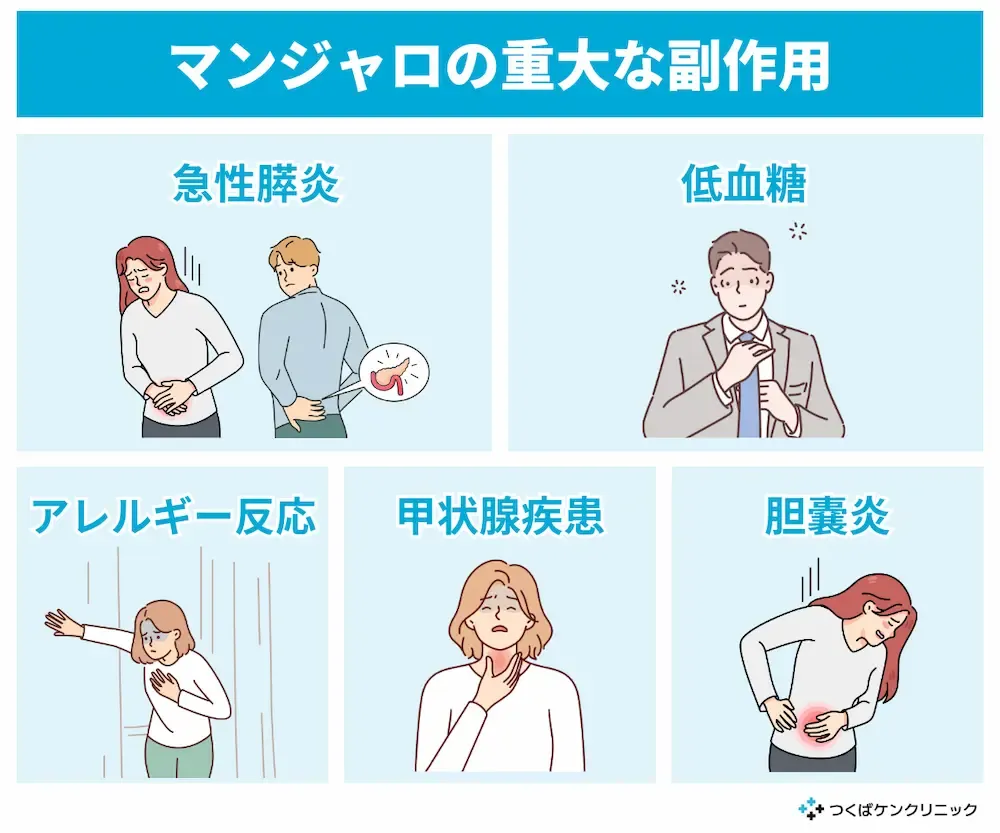 マンジャロの重大な副作用

急性膵炎

低血糖

アレルギー反応

甲状腺疾患

胆嚢炎

つくばケンクリニック