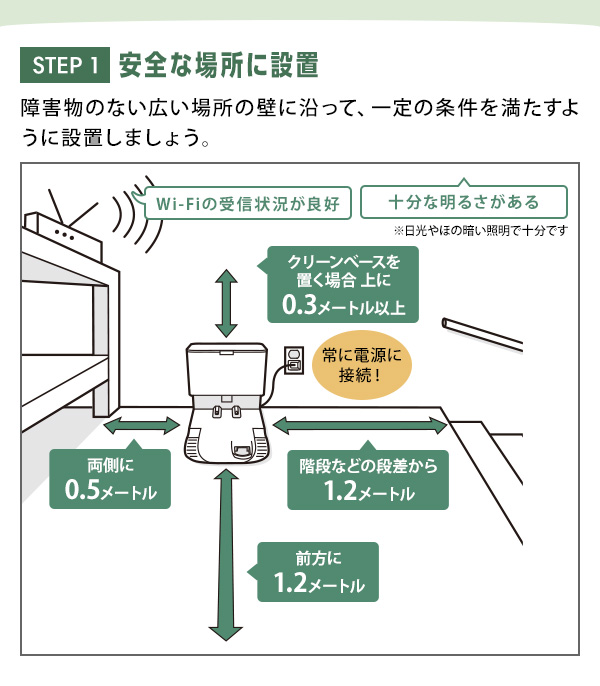 STEP 1 安全な場所に設置

障害物のない広い場所の壁に沿って、一定の条件を満たすように設置しましょう。

Wi-Fiの受信状況が良好

十分な明るさがある
※日光やほの暗い照明で十分です

クリーンベースを置く場合 上に
0.3メートル以上

常に電源に接続！

両側に
0.5メートル

階段などの段差から
1.2メートル

前方に
1.2メートル