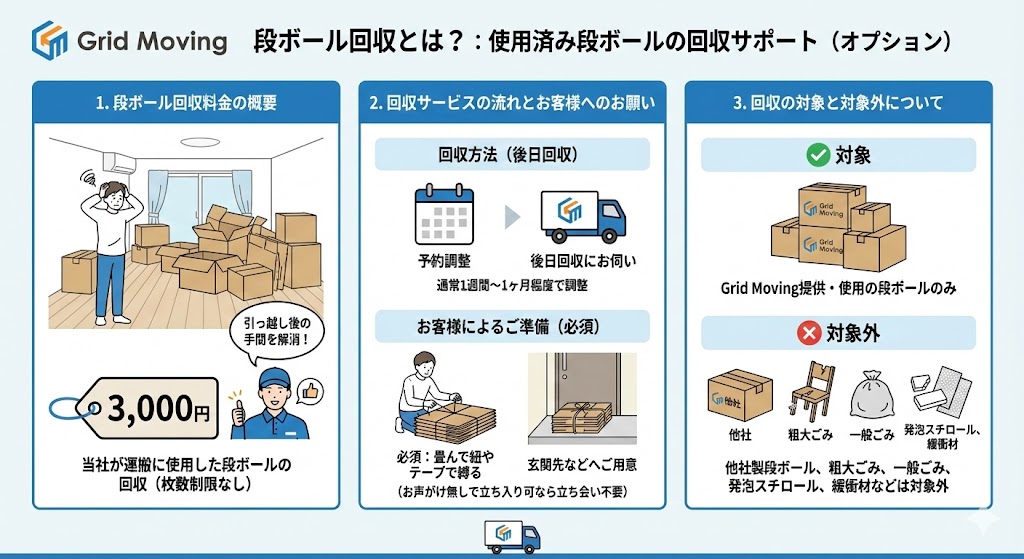 Grid Moving

段ボール回収とは？：使用済み段ボールの回収サポート（オプション）

1. 段ボール回収料金の概要

引っ越し後の手間を解消！

3,000円

当社が運搬に使用した段ボールの回収（枚数制限なし）

2. 回収サービスの流れとお客様へのお願い

回収方法（後日回収）

予約調整

後日回収にお伺い

通常1週間〜1ヶ月程度で調整

お客様によるご準備（必須）

必須：畳んで紐やテープで縛る

玄関先などへご用意

（お声がけ無しで立ち入り可なら立ち会い不要）

3. 回収の対象と対象外について

対象

Grid Moving

Grid Moving

Grid Moving提供・使用の段ボールのみ

対象外

他社

他社

粗大ごみ

一般ごみ

発泡スチロール、緩衝材

他社製段ボール、粗大ごみ、一般ごみ、発泡スチロール、緩衝材などは対象外