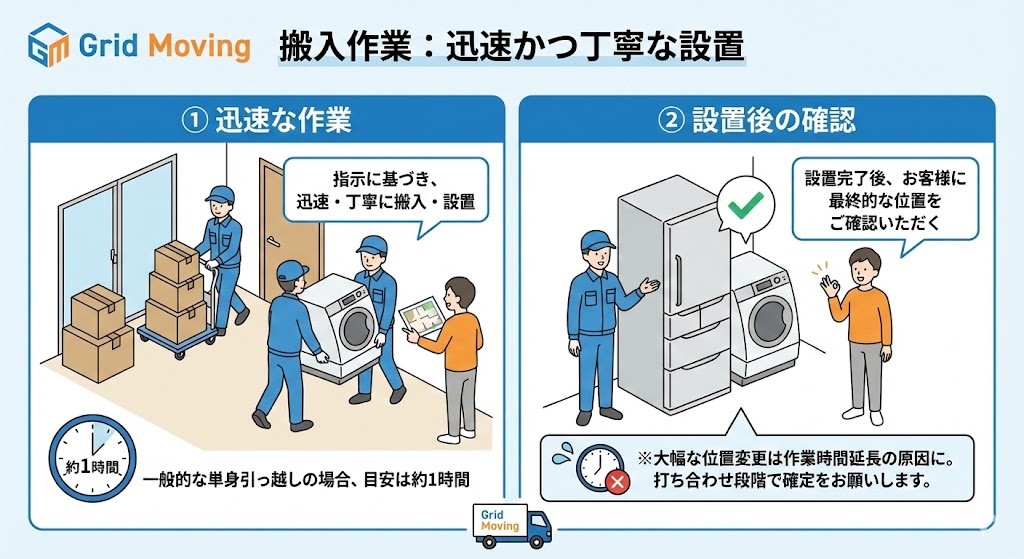 Grid Moving

搬入作業：迅速かつ丁寧な設置

① 迅速な作業

指示に基づき、迅速・丁寧に搬入・設置

約1時間

一般的な単身引っ越しの場合、目安は約1時間

② 設置後の確認

設置完了後、お客様に最終的な位置をご確認いただく

※大幅な位置変更は作業時間延長の原因に。打ち合わせ段階で確定をお願いします。

Grid Moving