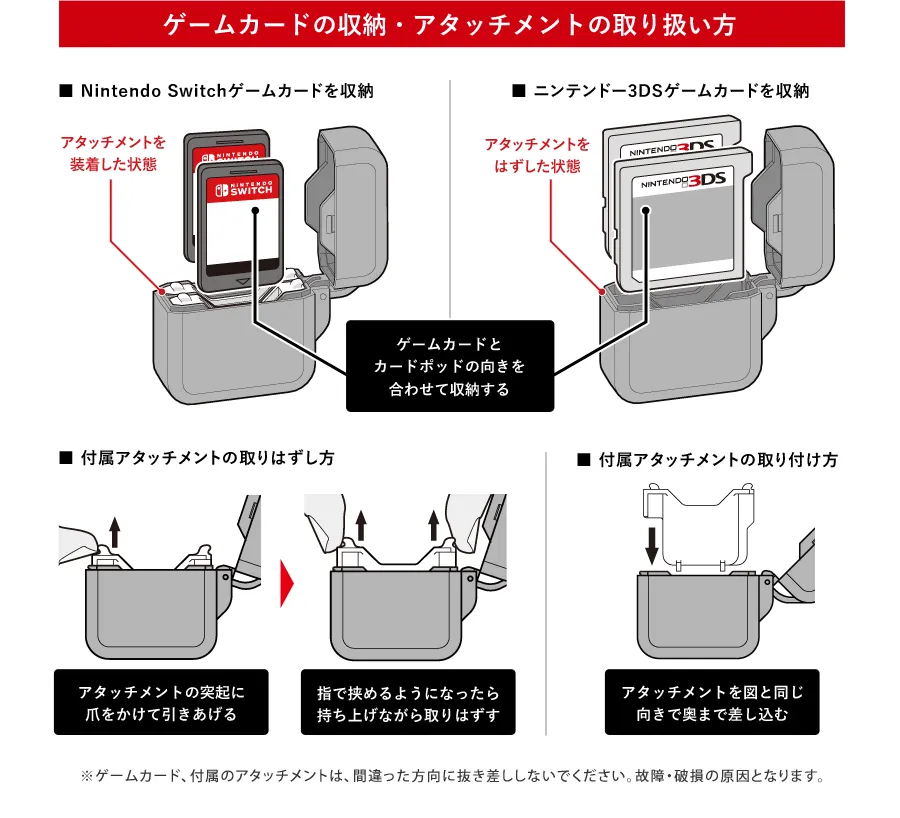 ゲームカードの収納・アタッチメントの取り扱い方

■ Nintendo Switchゲームカードを収納

アタッチメントを装着した状態

NINTENDO SWITCH

NINTENDO SWITCH

■ ニンテンドー3DSゲームカードを収納

アタッチメントをはずした状態

NINTENDO 3DS

NINTENDO 3DS

ゲームカードとカードポッドの向きを合わせて収納する

■ 付属アタッチメントの取りはずし方

アタッチメントの突起に爪をかけて引きあげる

指で挟めるようになったら持ち上げながら取りはずす

■ 付属アタッチメントの取り付け方

アタッチメントを図と同じ向きで奥まで差し込む

※ゲームカード、付属のアタッチメントは、間違った方向に抜き差ししないでください。故障・破損の原因となります。