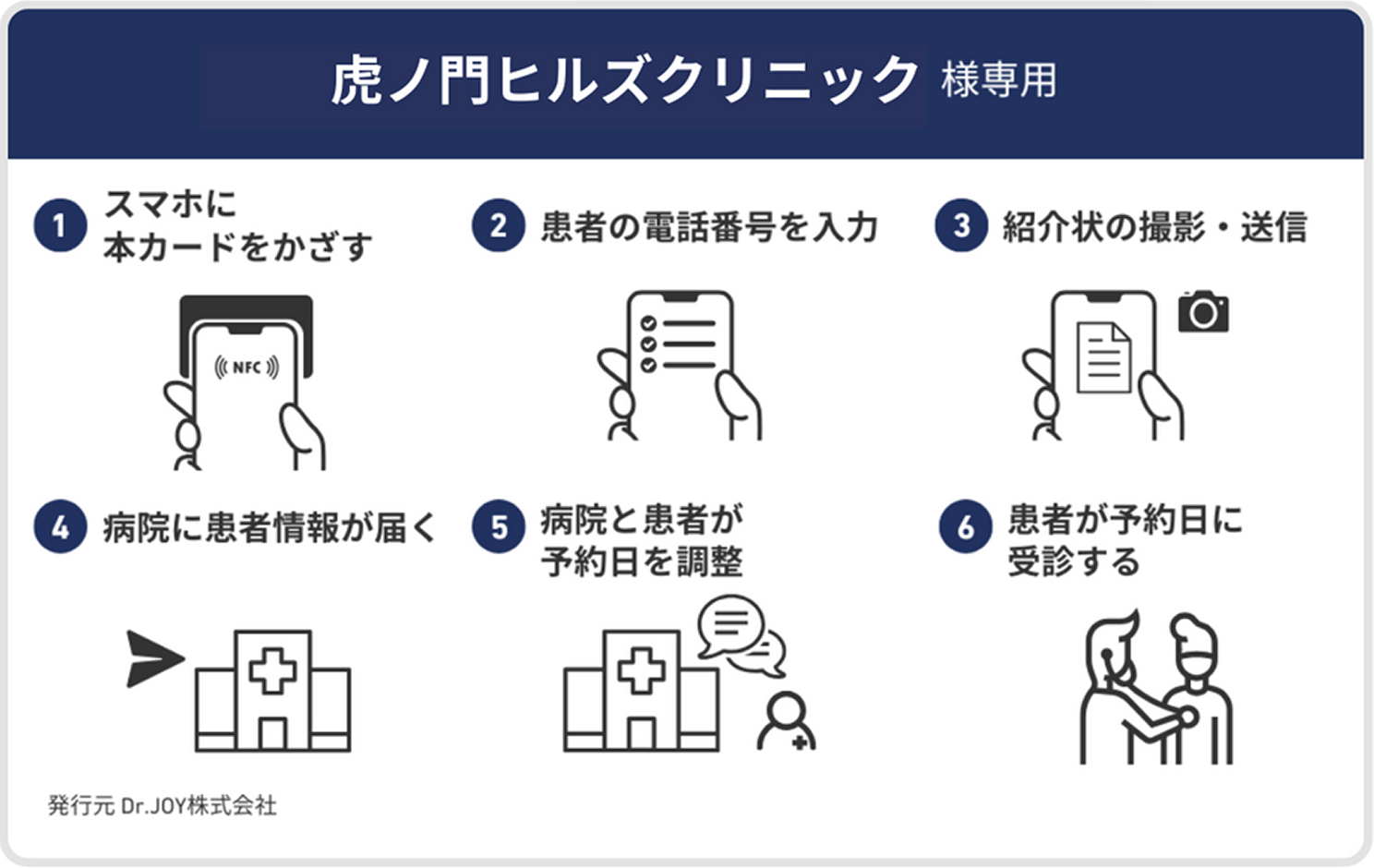 虎ノ門ヒルズクリニック 様専用

1 スマホに本カードをかざす

NFC

2 患者の電話番号を入力

3 紹介状の撮影・送信

4 病院に患者情報が届く

5 病院と患者が予約日を調整

6 患者が予約日に受診する

発行元 Dr.JOY株式会社