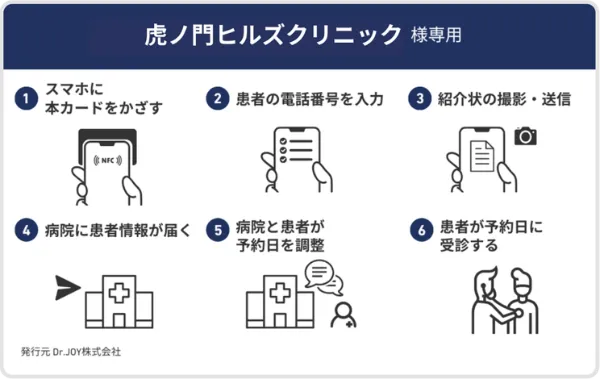 虎ノ門ヒルズクリニック 様専用

1 スマホに本カードをかざす

NFC

2 患者の電話番号を入力

3 紹介状の撮影・送信

4 病院に患者情報が届く

5 病院と患者が予約日を調整

6 患者が予約日に受診する

発行元 Dr.JOY株式会社