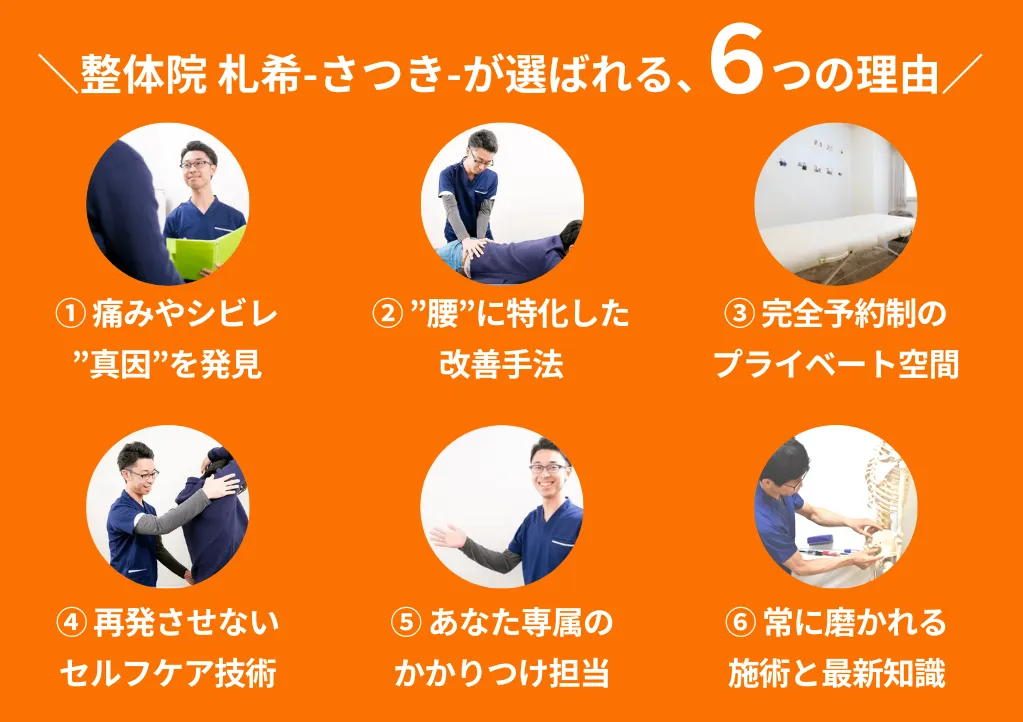 ＼整体院 札希-さつき-が選ばれる、6つの理由／

① 痛みやシビレ ”真因”を発見

② ”腰”に特化した 改善手法

③ 完全予約制の プライベート空間

④ 再発させない セルフケア技術

⑤ あなた専属の かかりつけ担当

⑥ 常に磨かれる 施術と最新知識